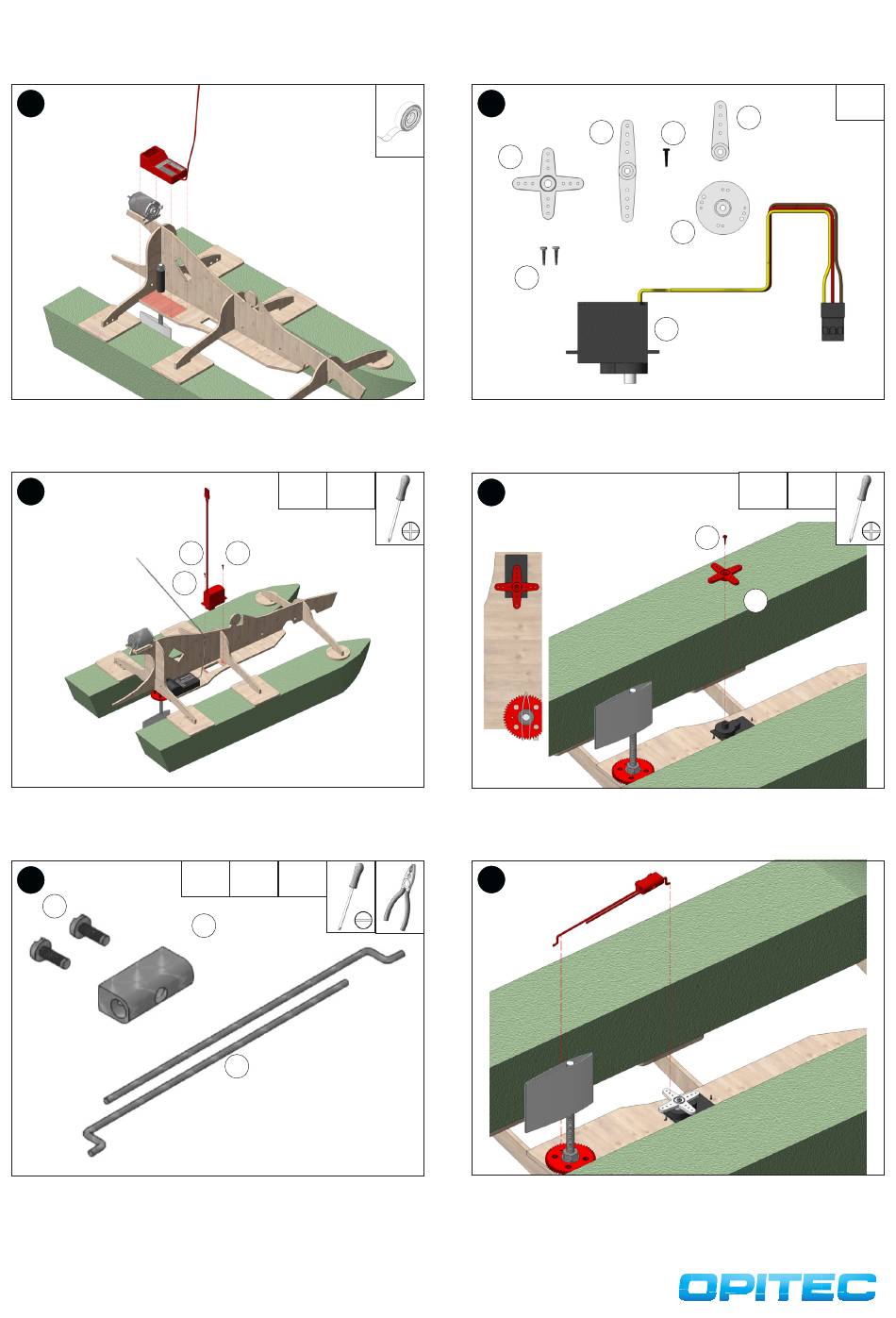 OPITEC