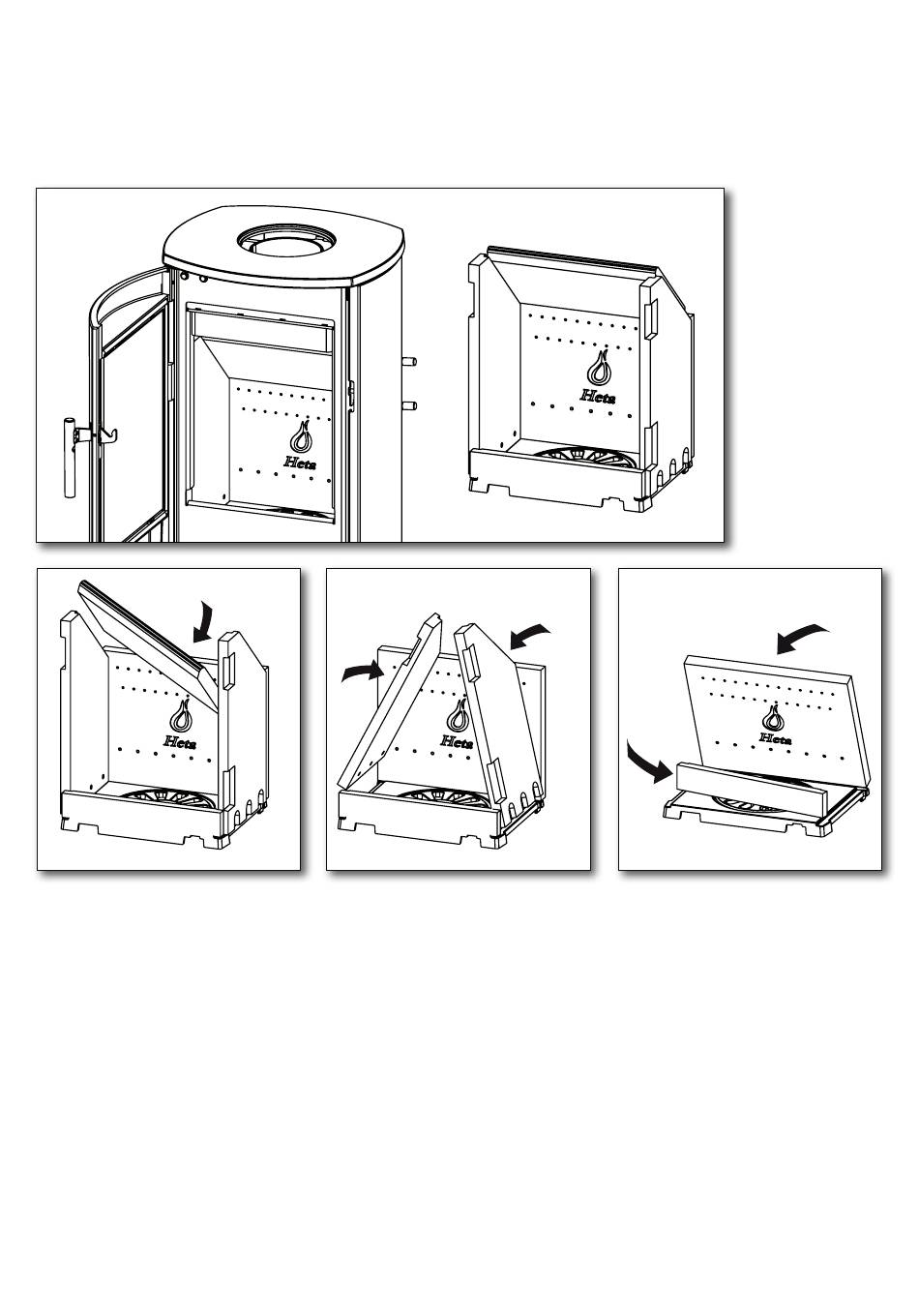 Heta

Heta

Heta

Heta

Heta