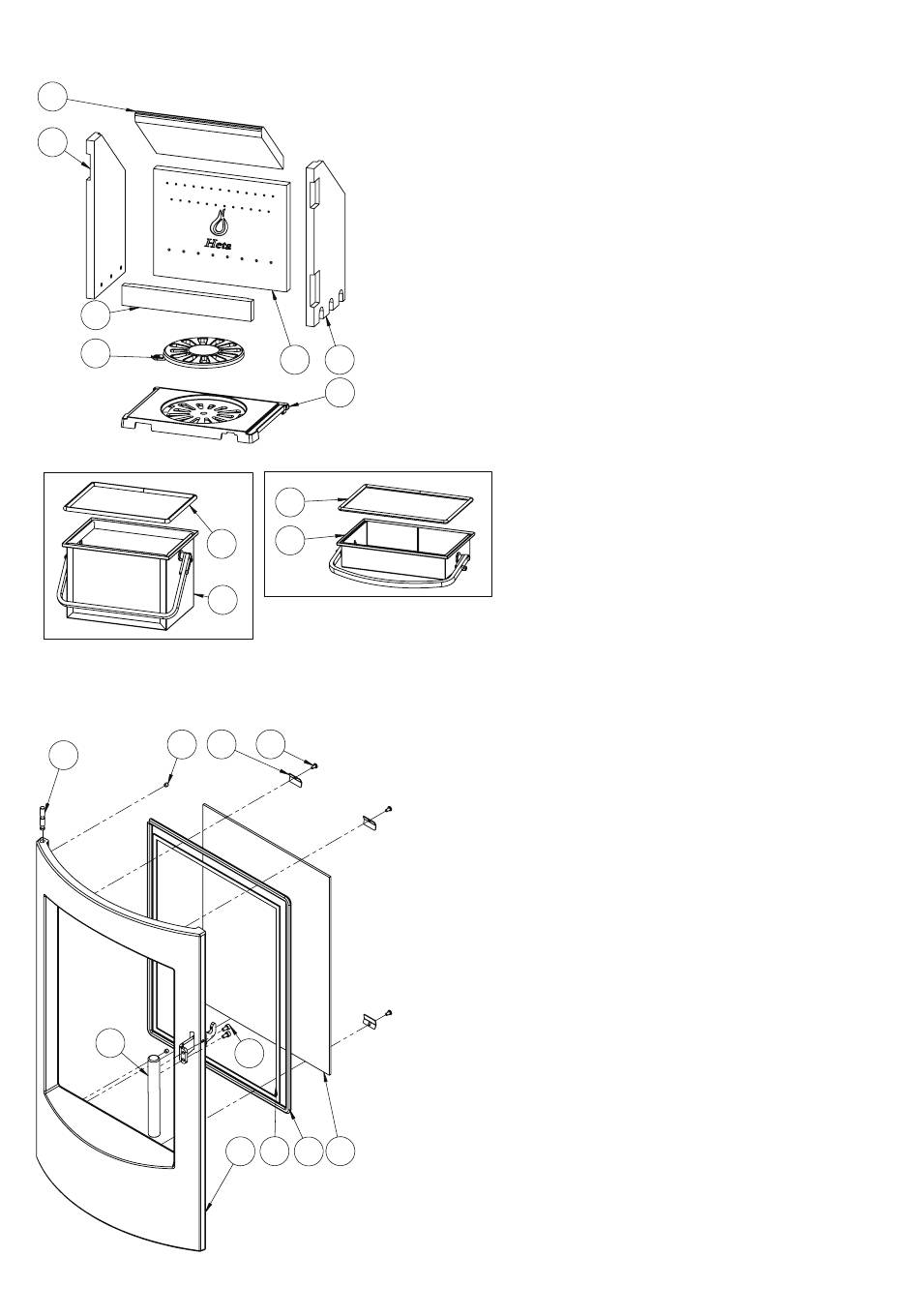 Heta