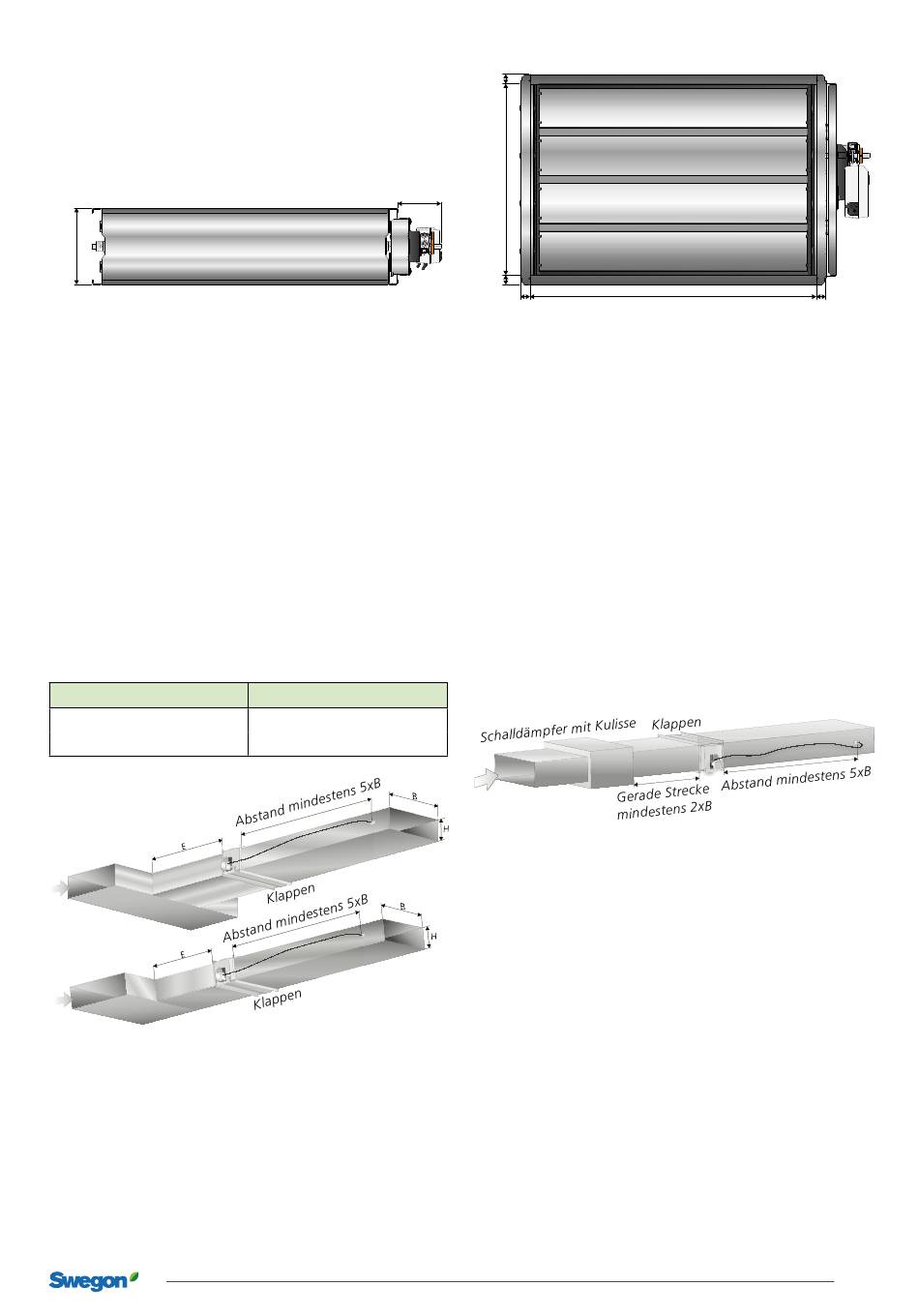 Abstand mindestens 5xB

B

H

E

Klappen

Abstand mindestens 5xB

B

H

E

Klappen

Schalldämpfer mit Kulisse

Klappen

Gerade Strecke mindestens 2xB

Abstand mindestens 5xB

Swegon