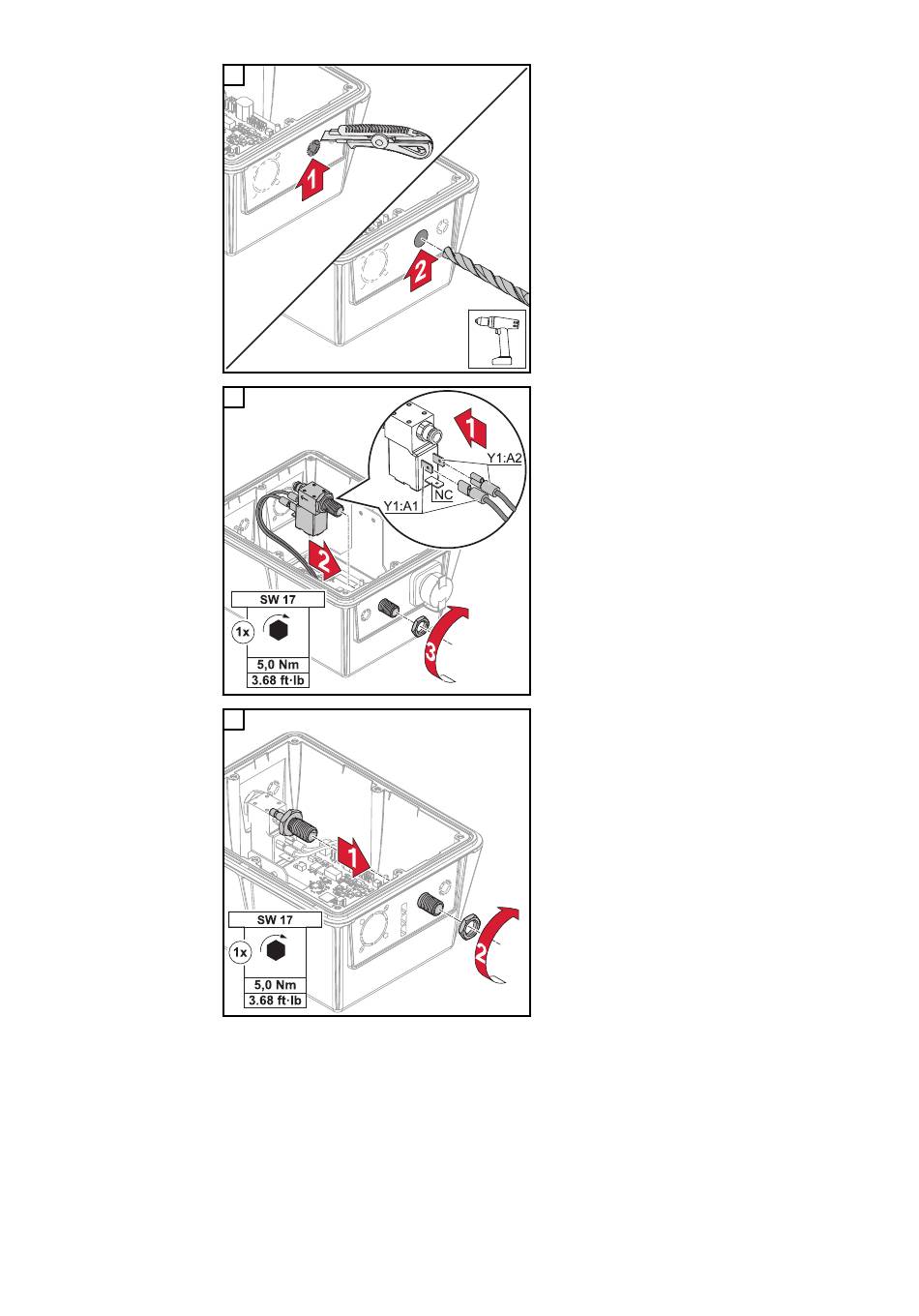 1

2

1

Y1:A2

NC

Y1:A1

2

SW 17

1x

5,0 Nm
3.68 ft·lb

3

1

SW 17

1x

5,0 Nm
3.68 ft·lb

2