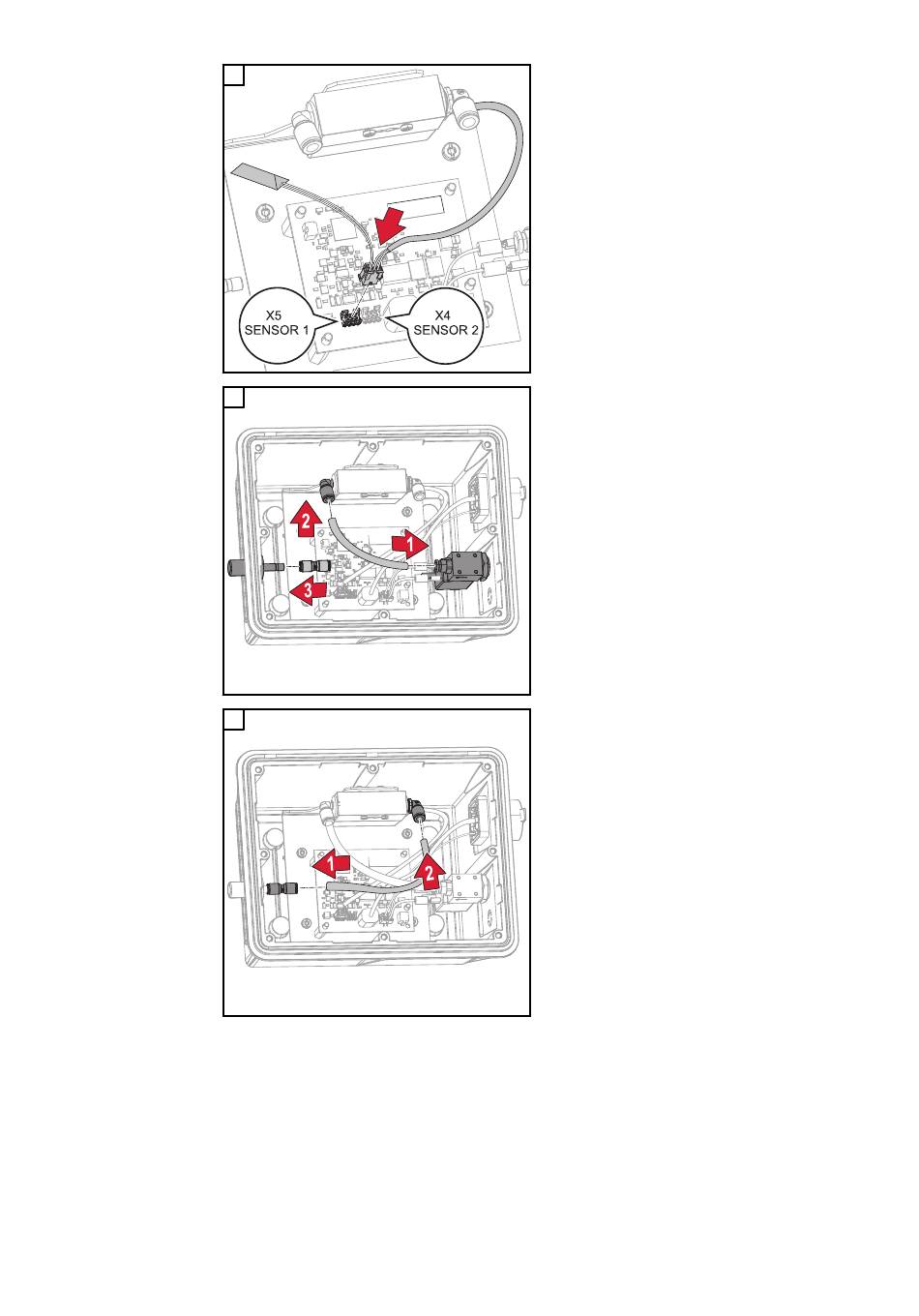 X5
SENSOR 1

X4
SENSOR 2

2

1

3

1

2