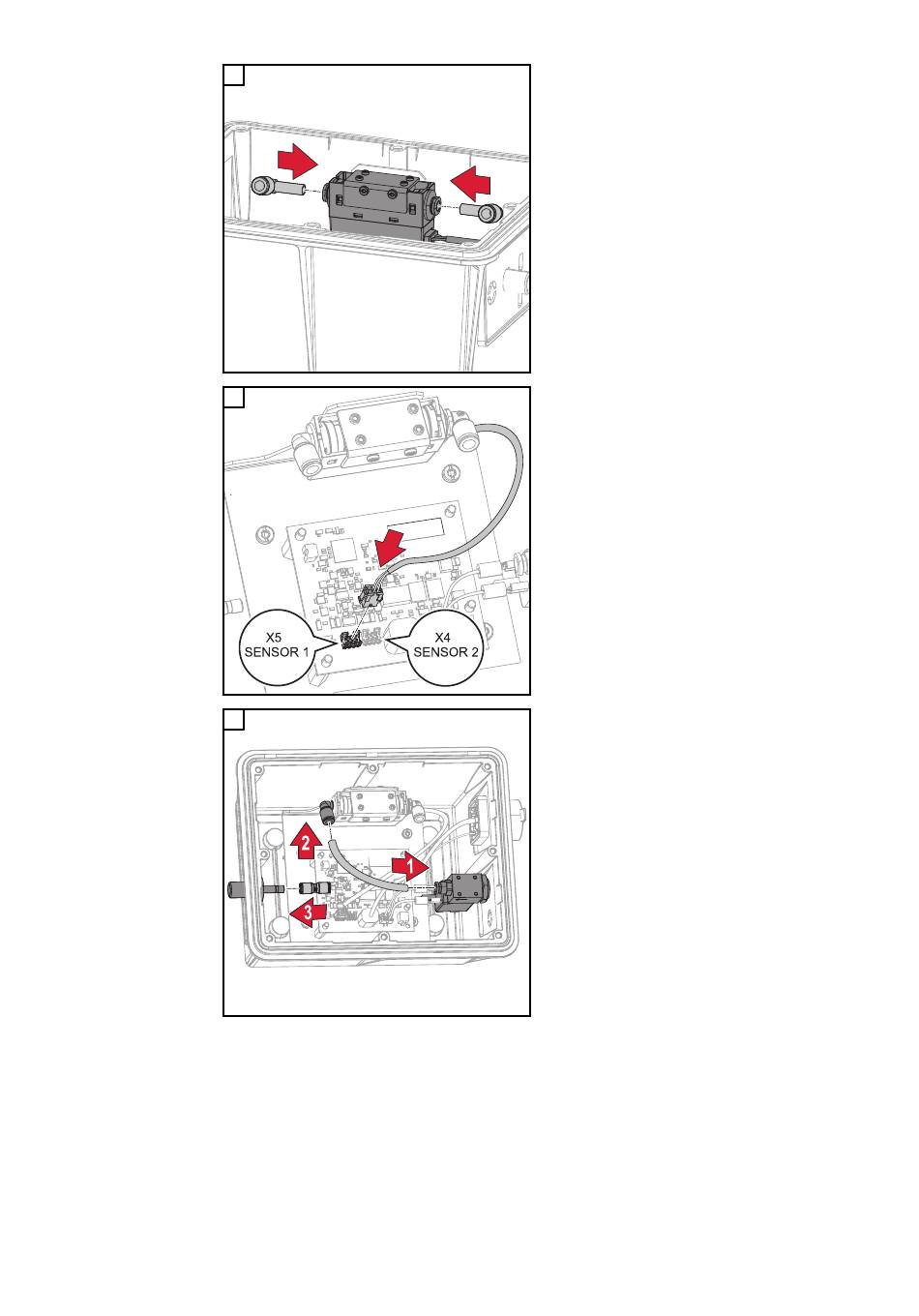 X5
SENSOR 1

X4
SENSOR 2

2

1

3