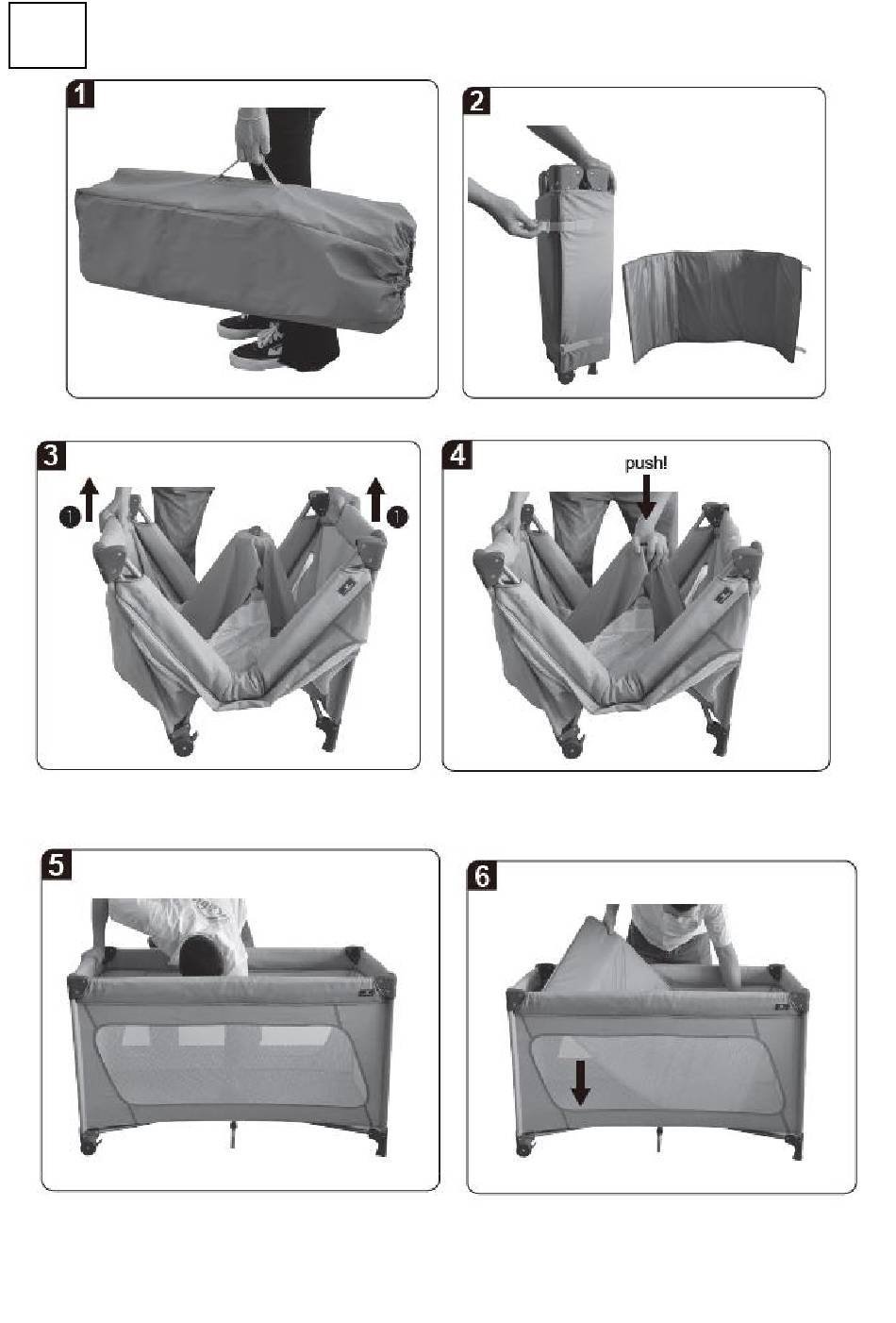 1

2

3

1 1

4

push!

5

6