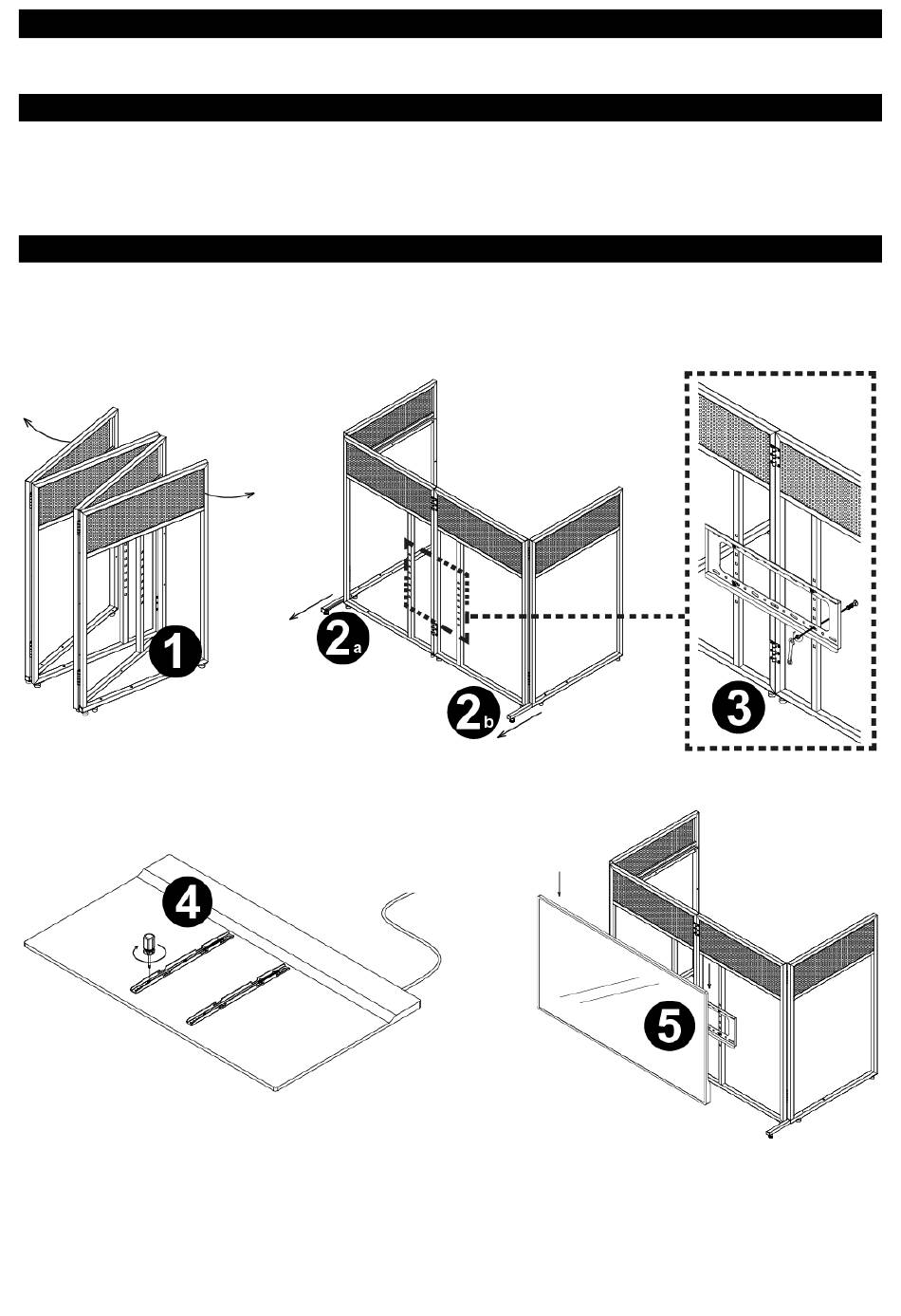 1

2a

2b

3

4

5