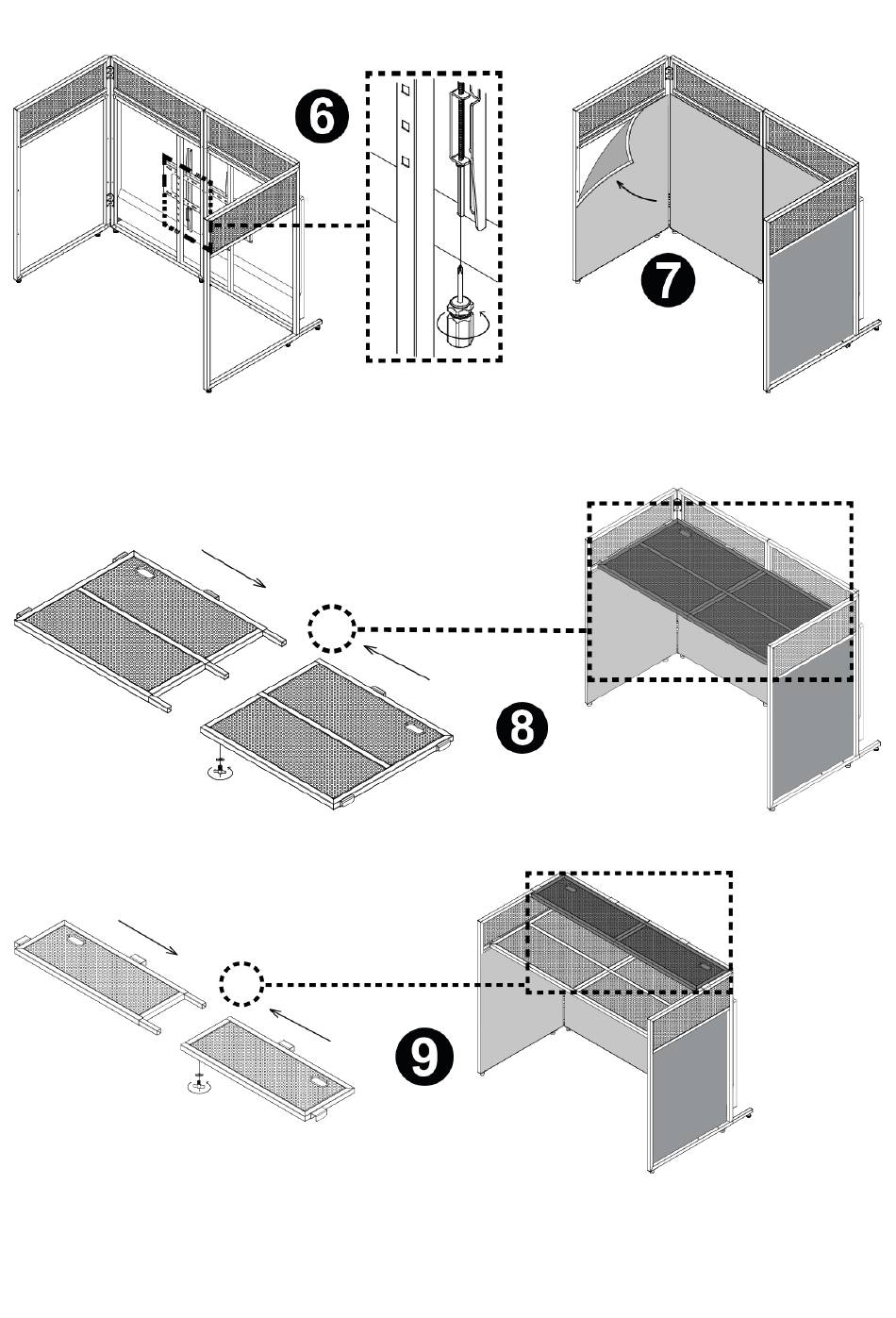 6

7

8

9