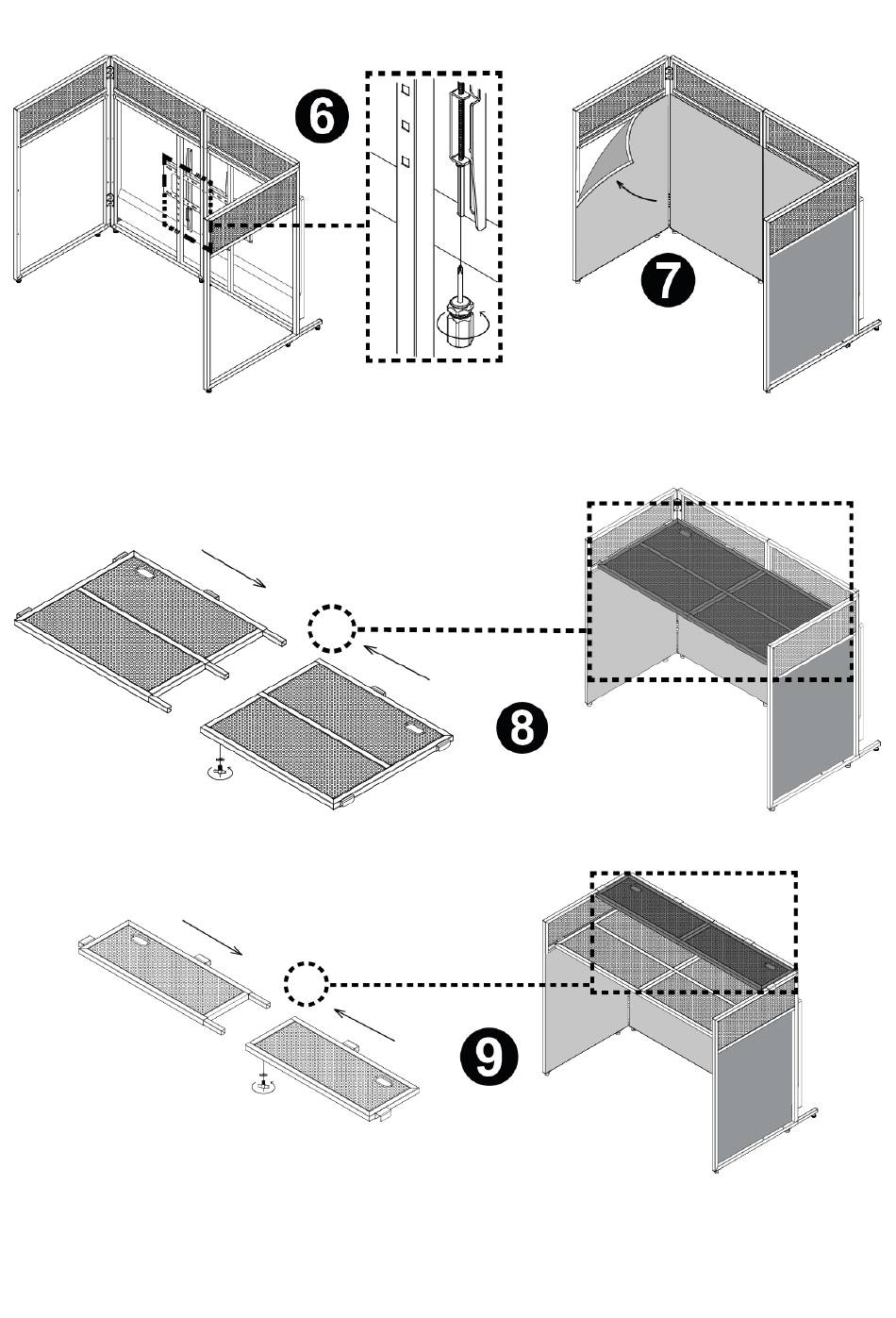 6

7

8

9