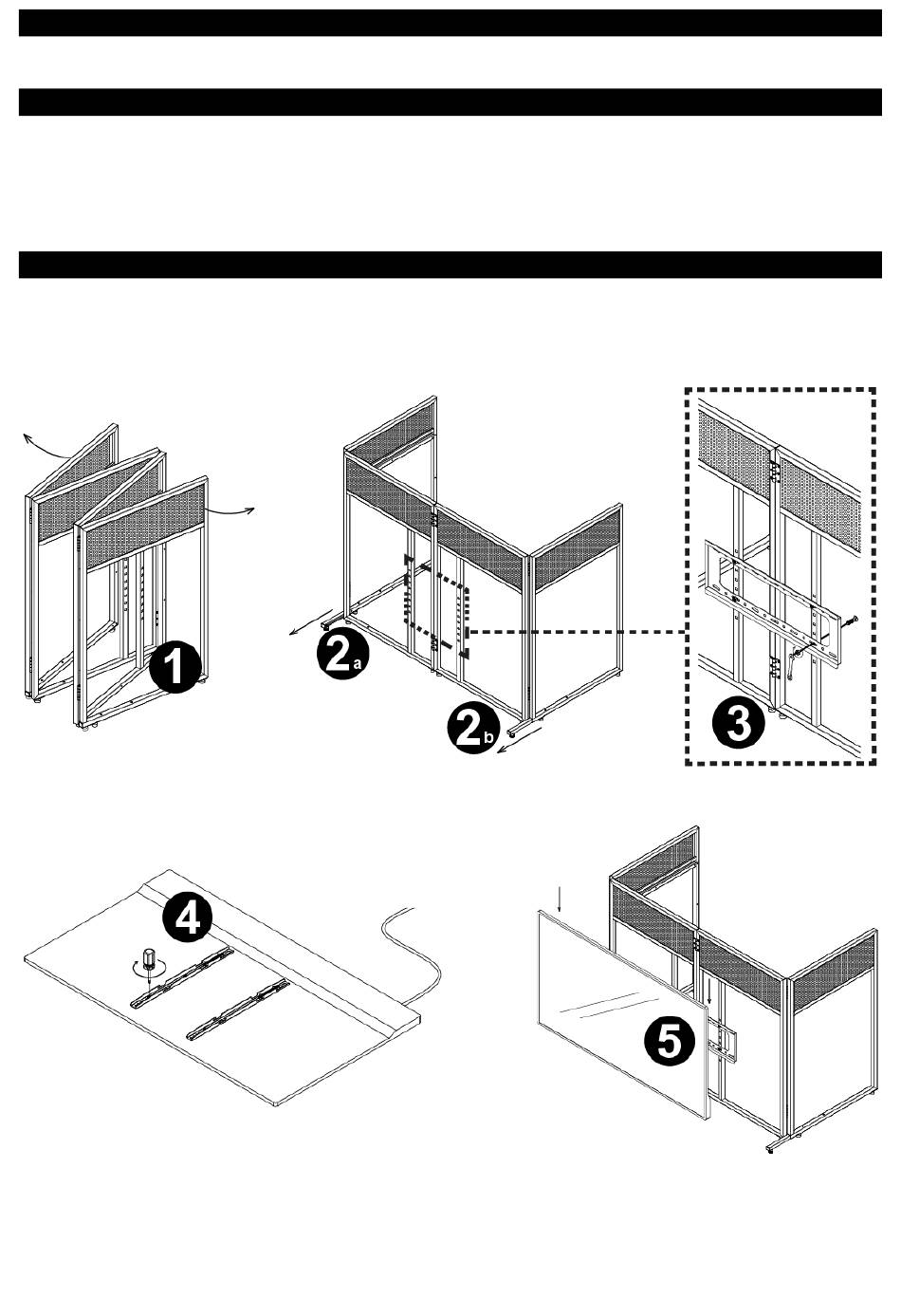 1

2a

2b

3

4

5