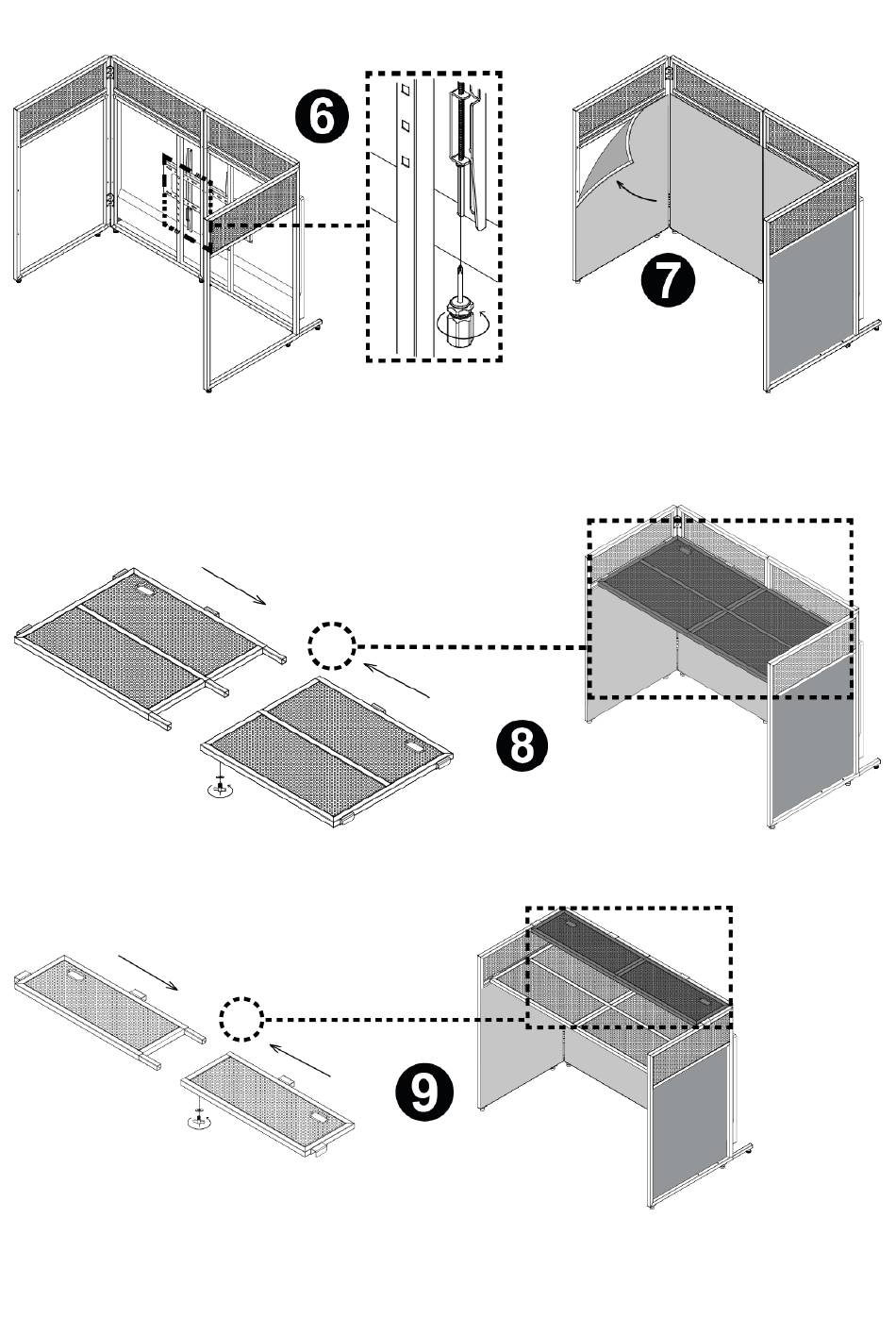 6

7

8

9