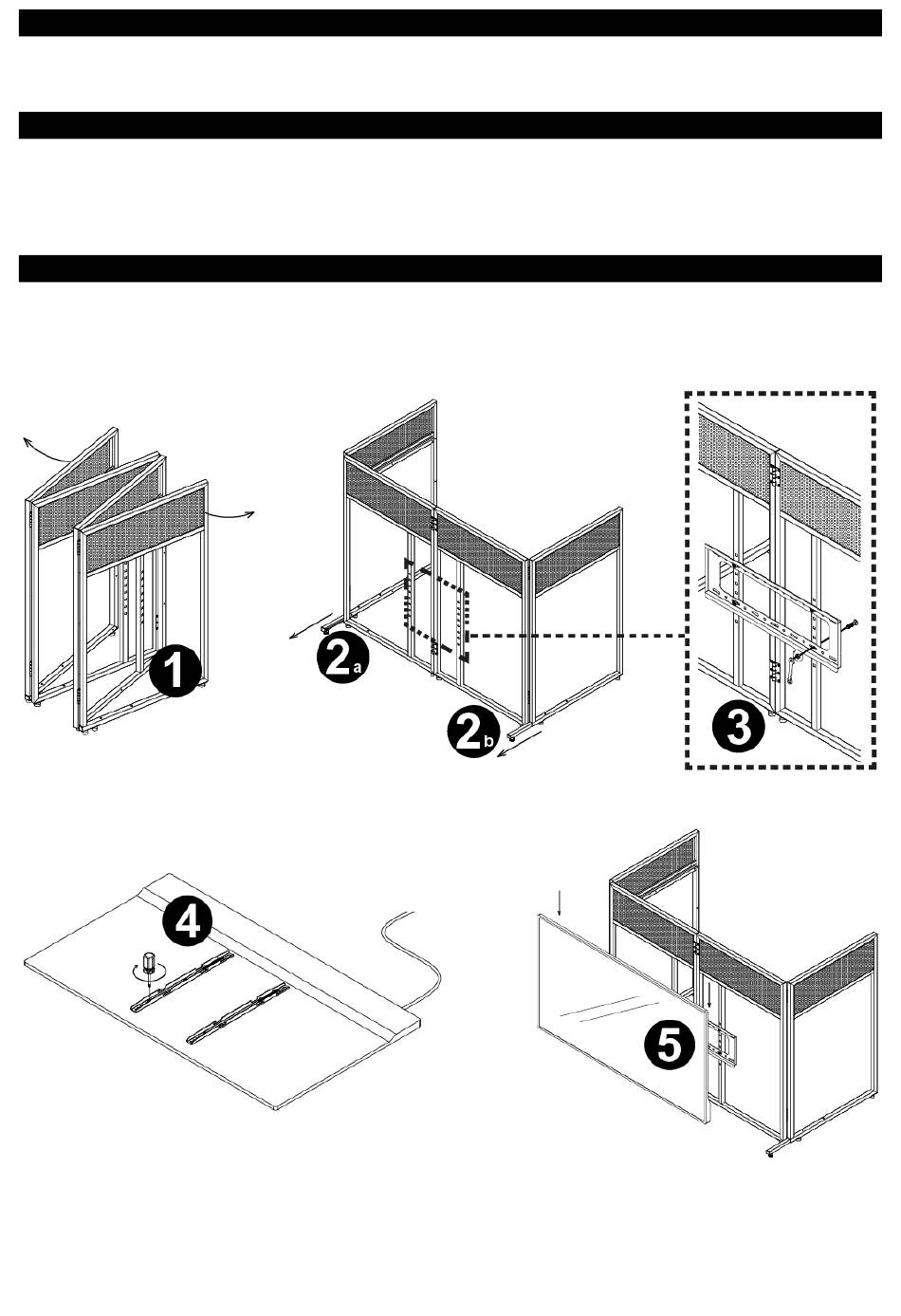 1

2a

2b

3

4

5