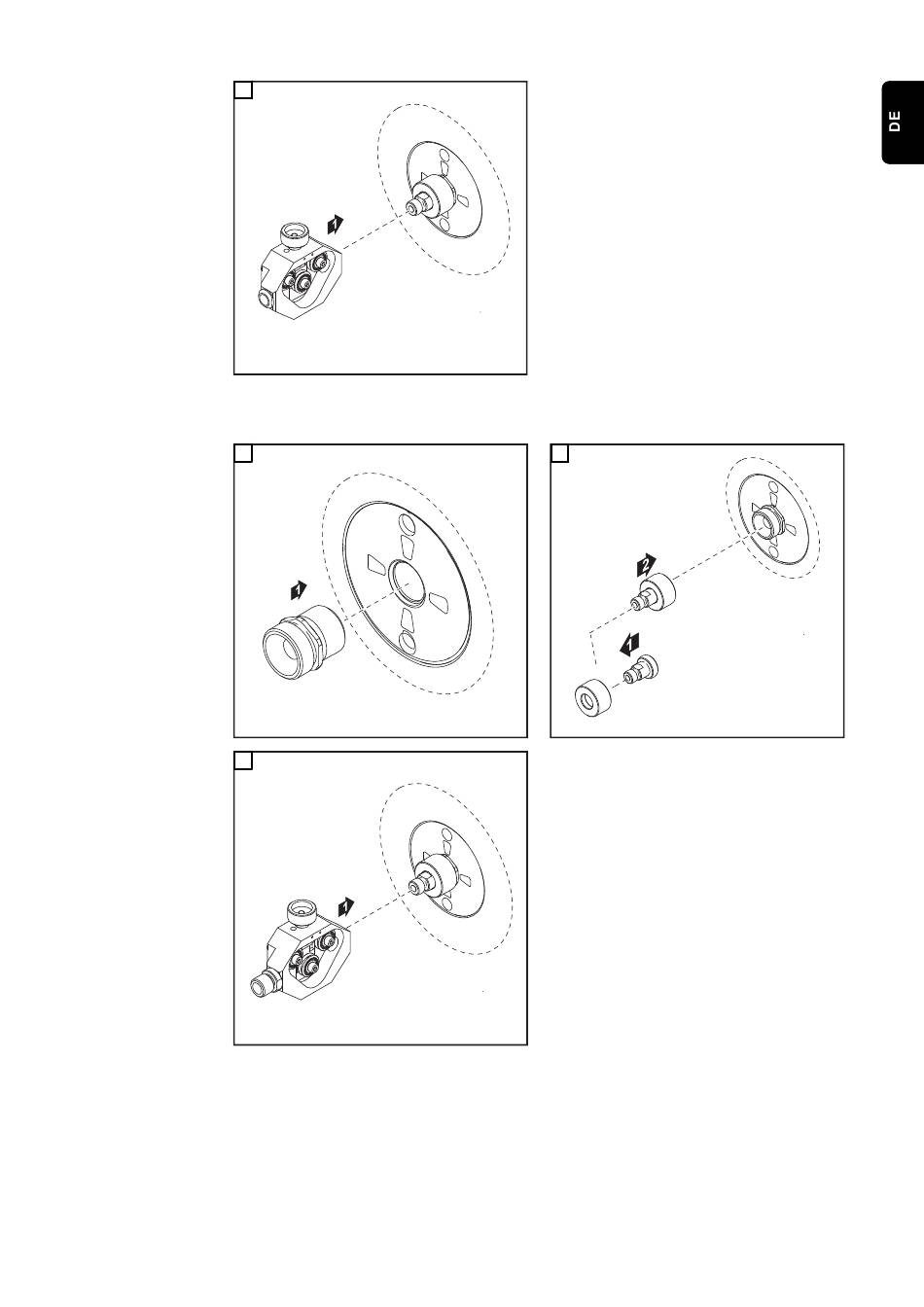 DE

1

1

2

1

1