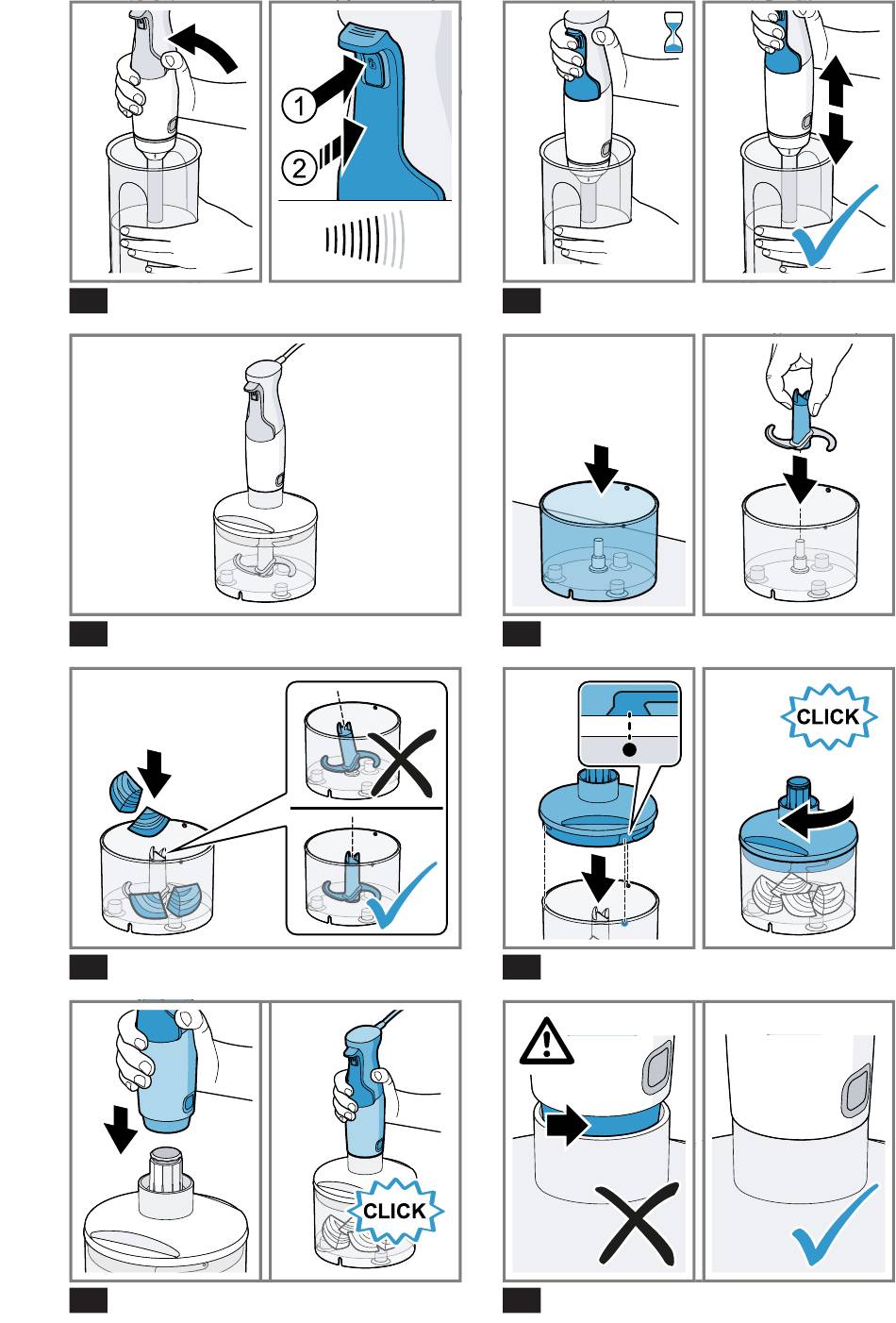 1
2
CLICK
CLICK