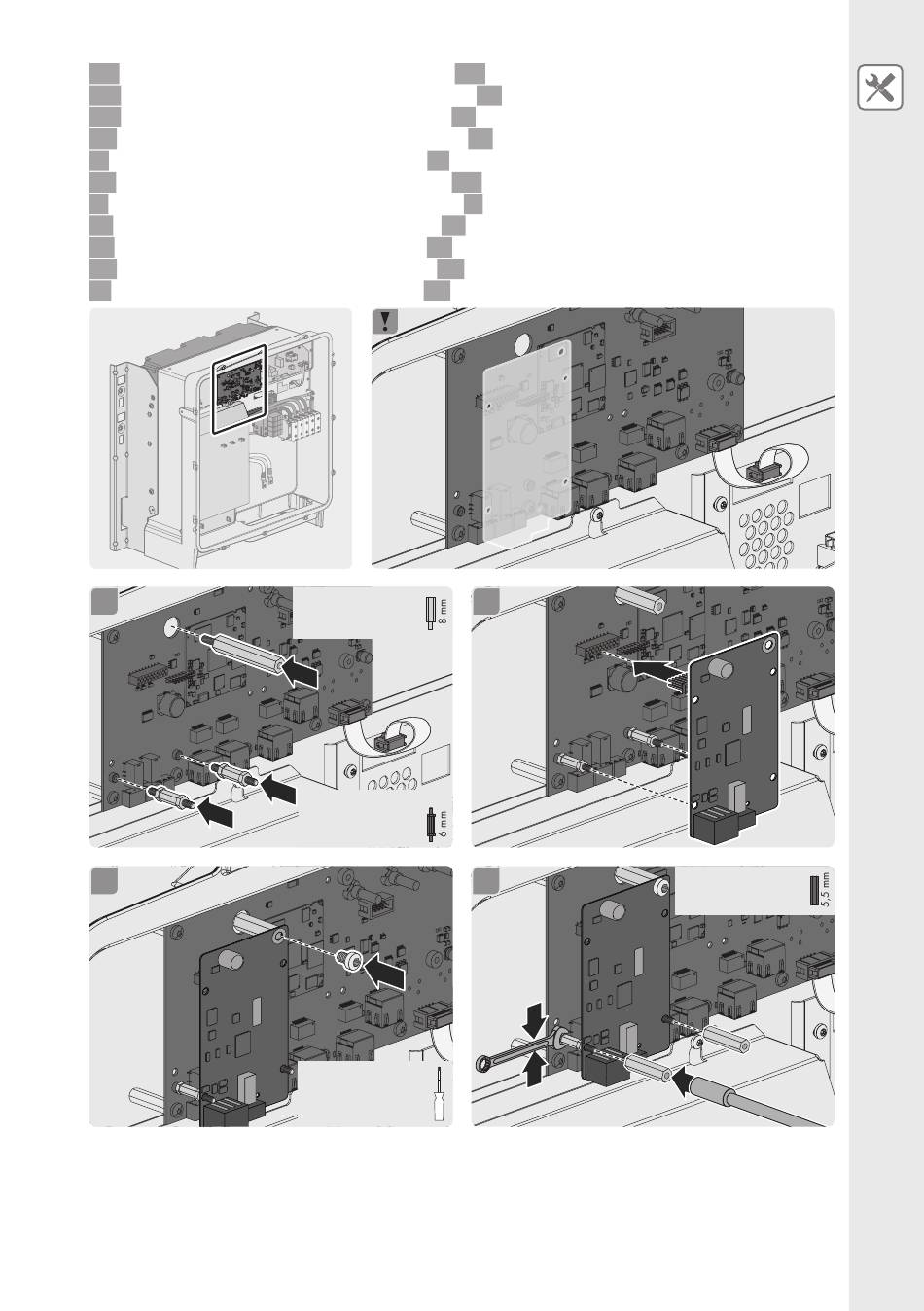 8 mm

6 mm

5,5 mm