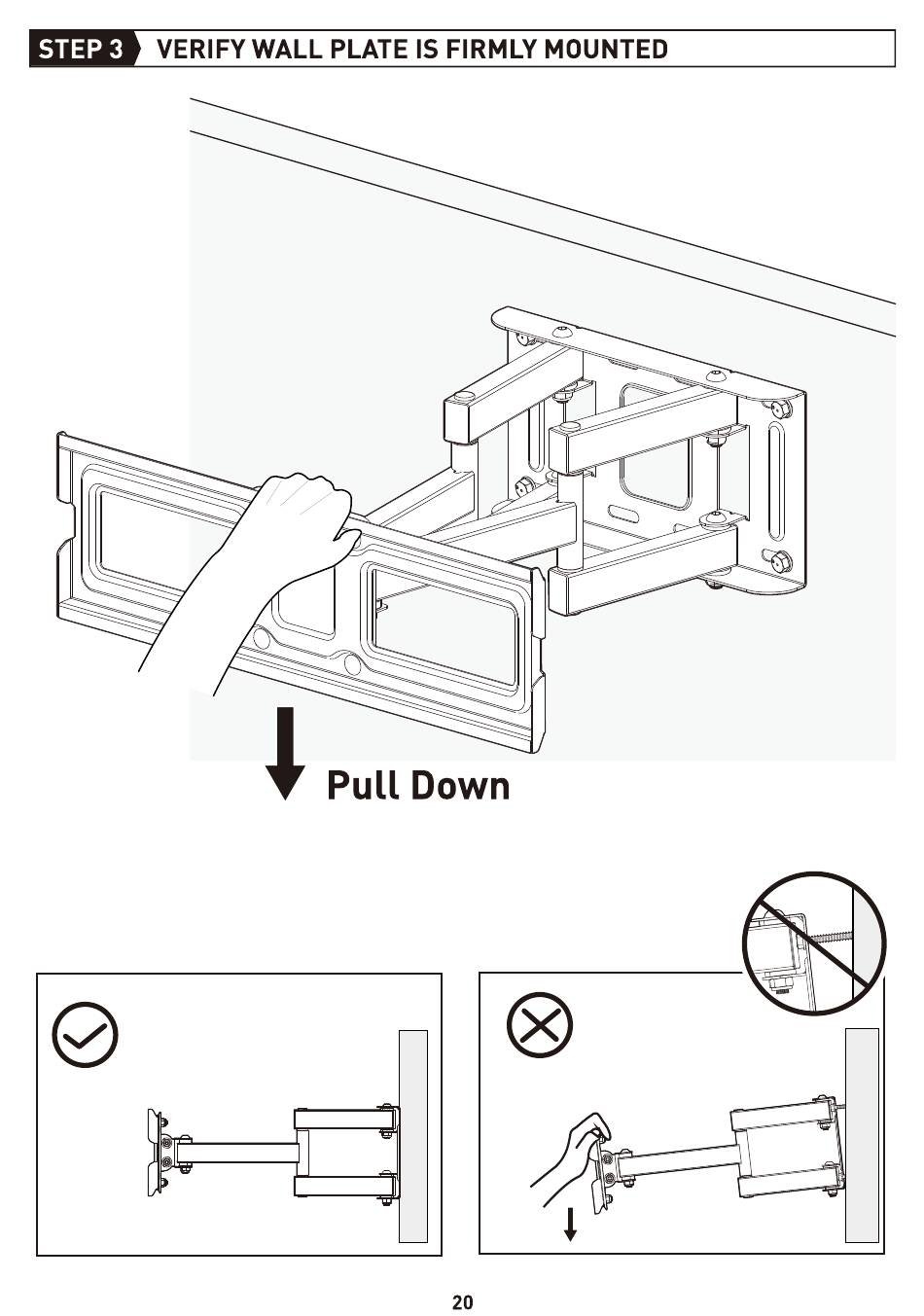 STEP 3 VERIFY WALL PLATE IS FIRMLY MOUNTED

Pull Down

20