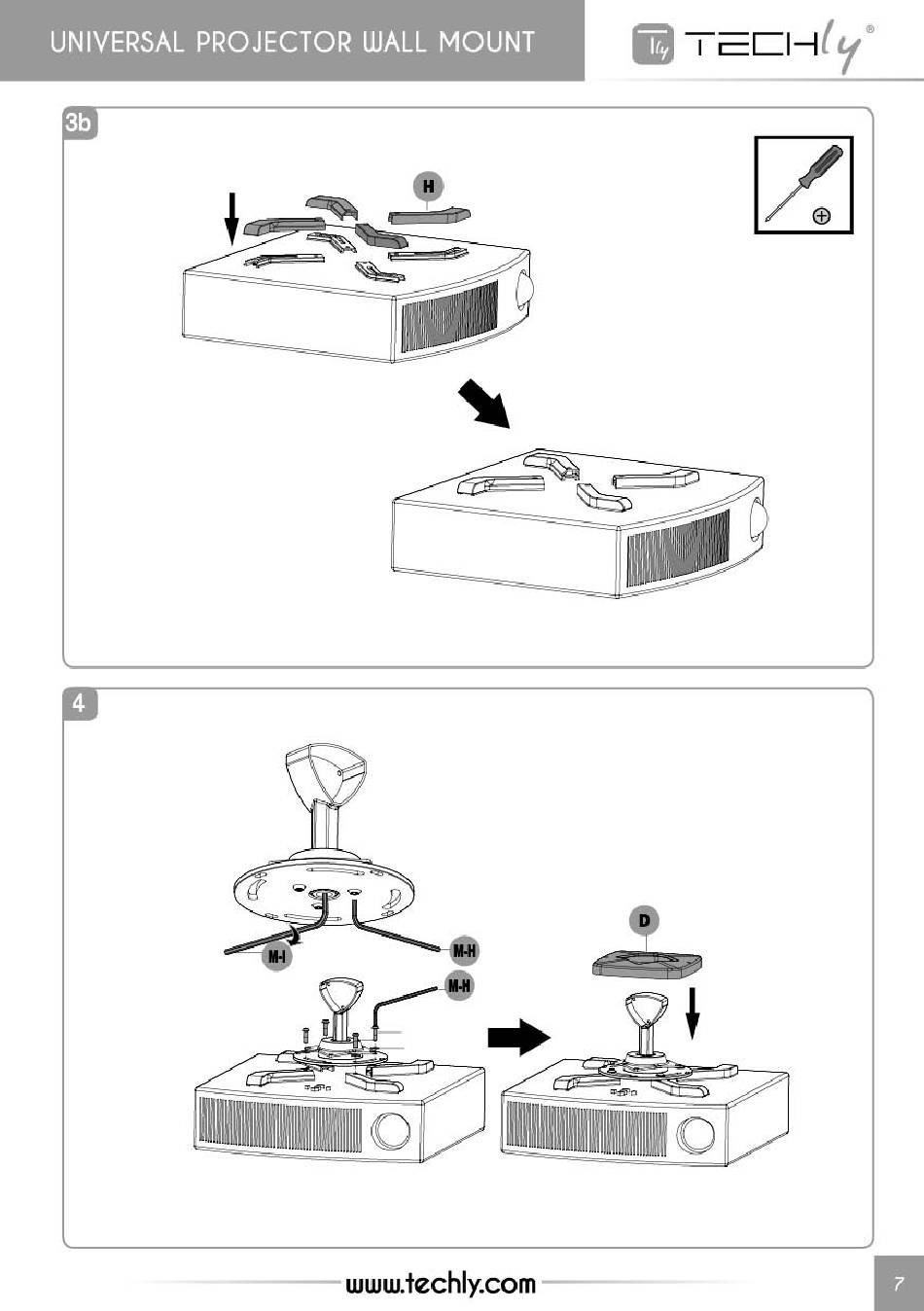 UNIVERSAL PROJECTOR WALL MOUNT

Tly TECHly®

3b

H

4

M-I

M-H

M-H

D

www.techly.com

7