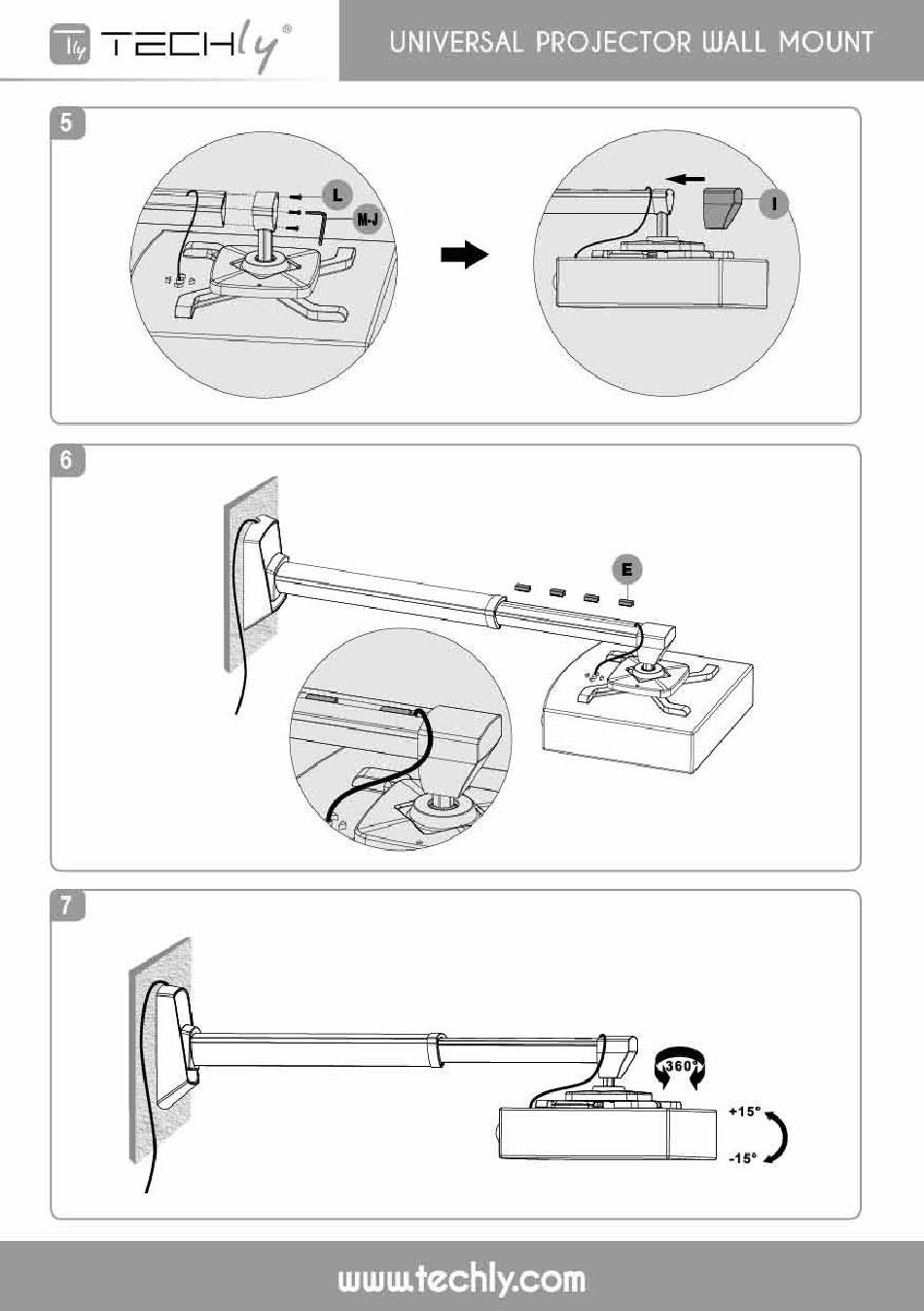 Tly TECHly®

UNIVERSAL PROJECTOR WALL MOUNT

5

L

M-J

I

6

E

7

360°

+15°

-15°

www.techly.com