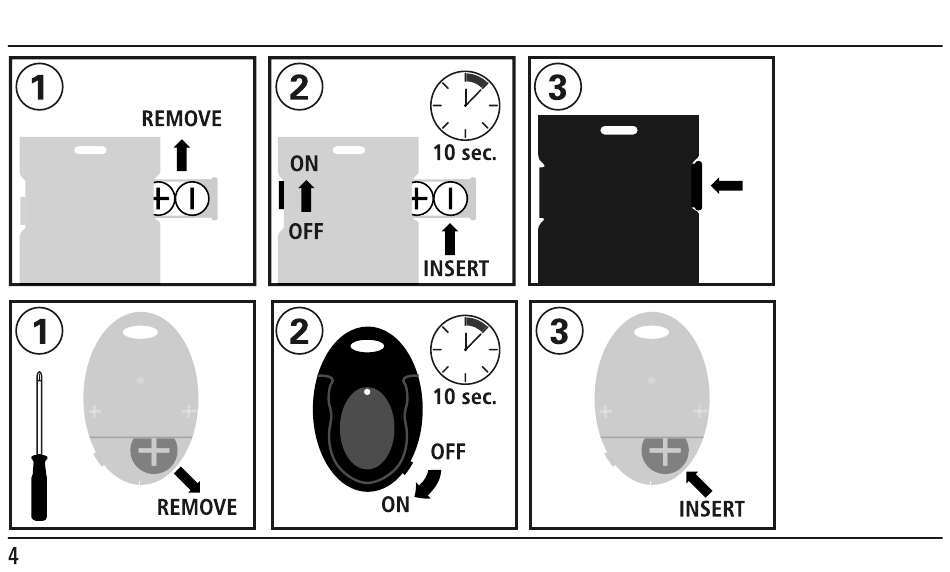 1
REMOVE

2
10 sec.
ON
OFF
INSERT

3

1
REMOVE

2
10 sec.
OFF
ON

3
INSERT

4