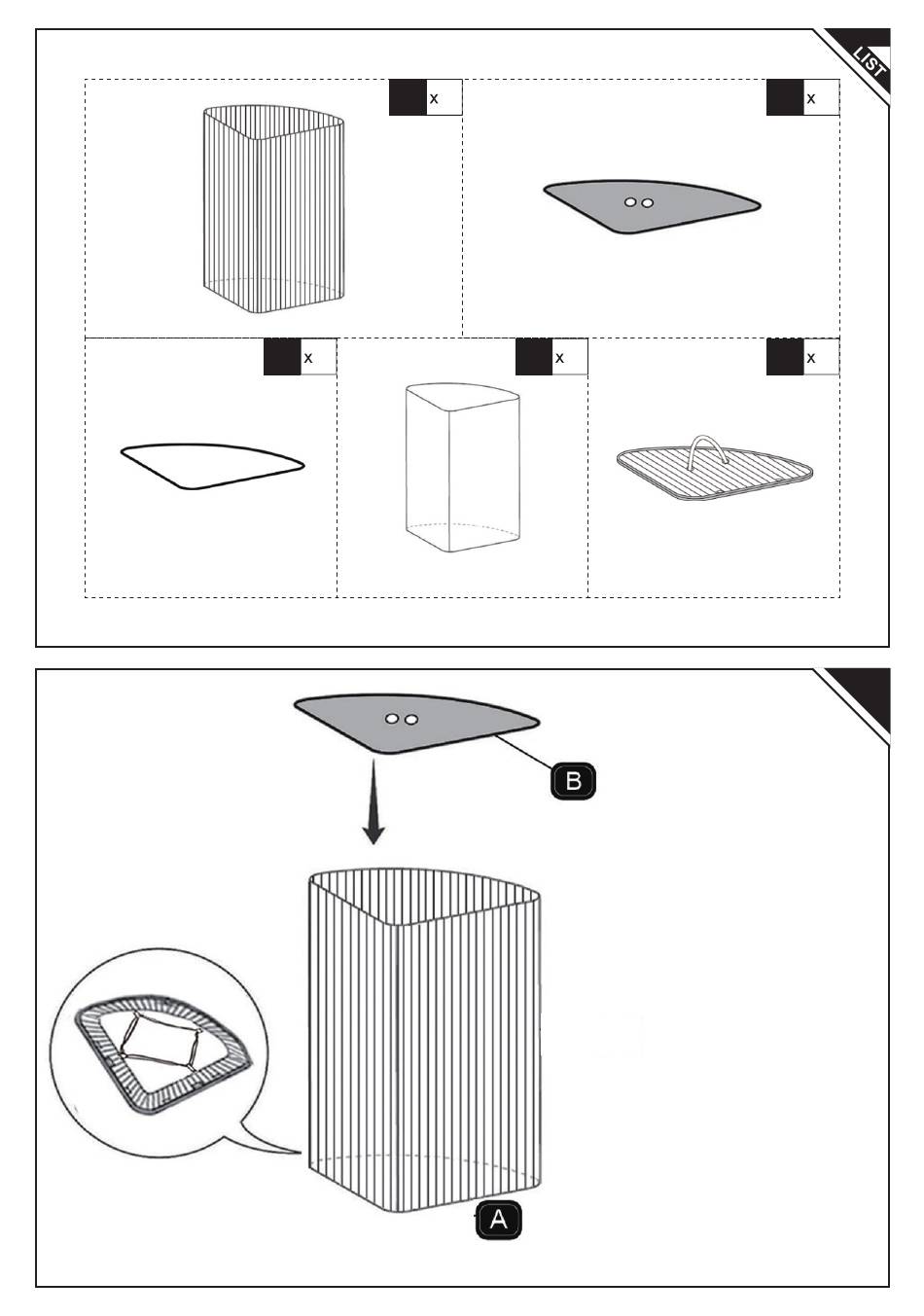 LIST

x

x

x

x

x

B

A