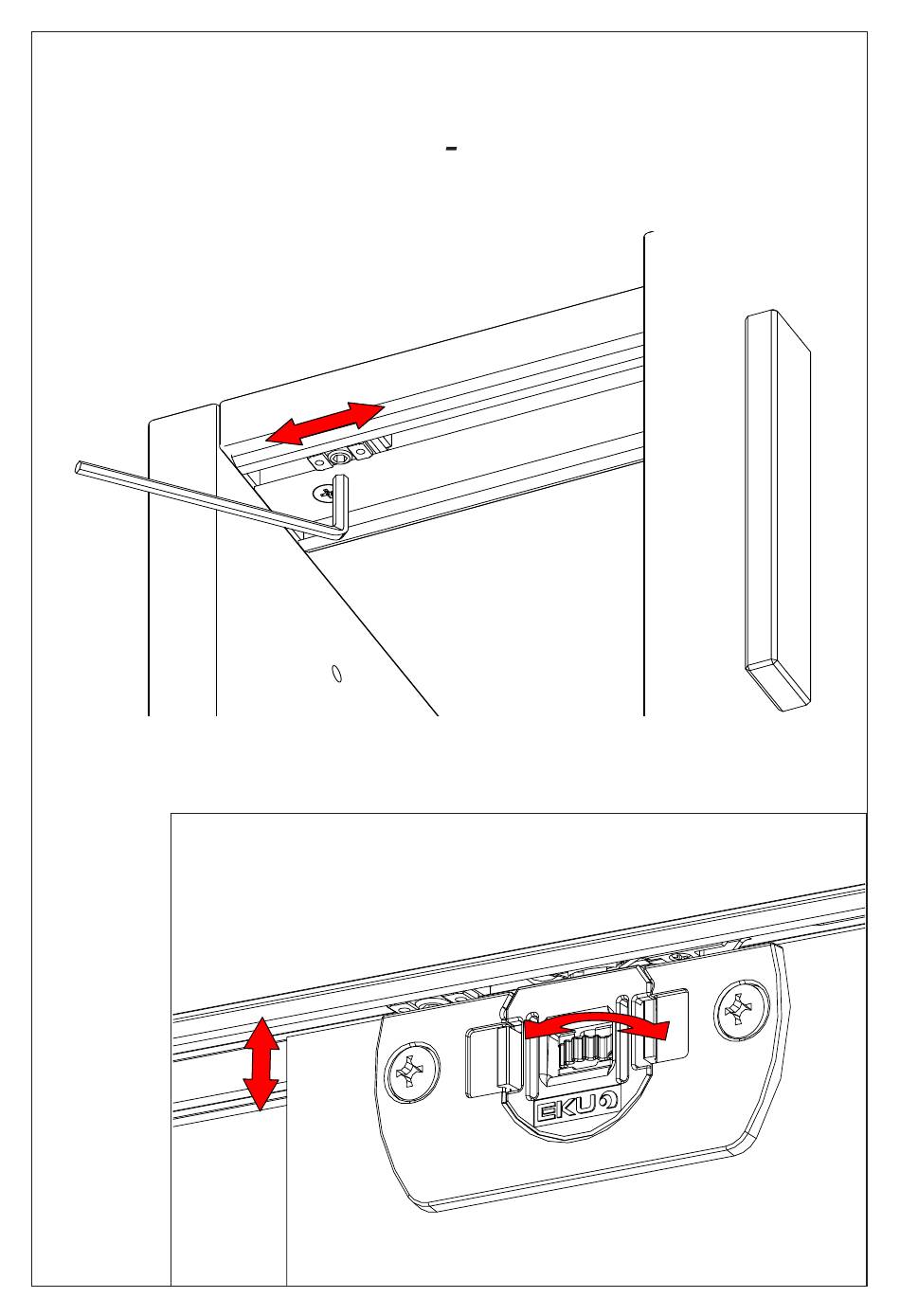 -

EKU