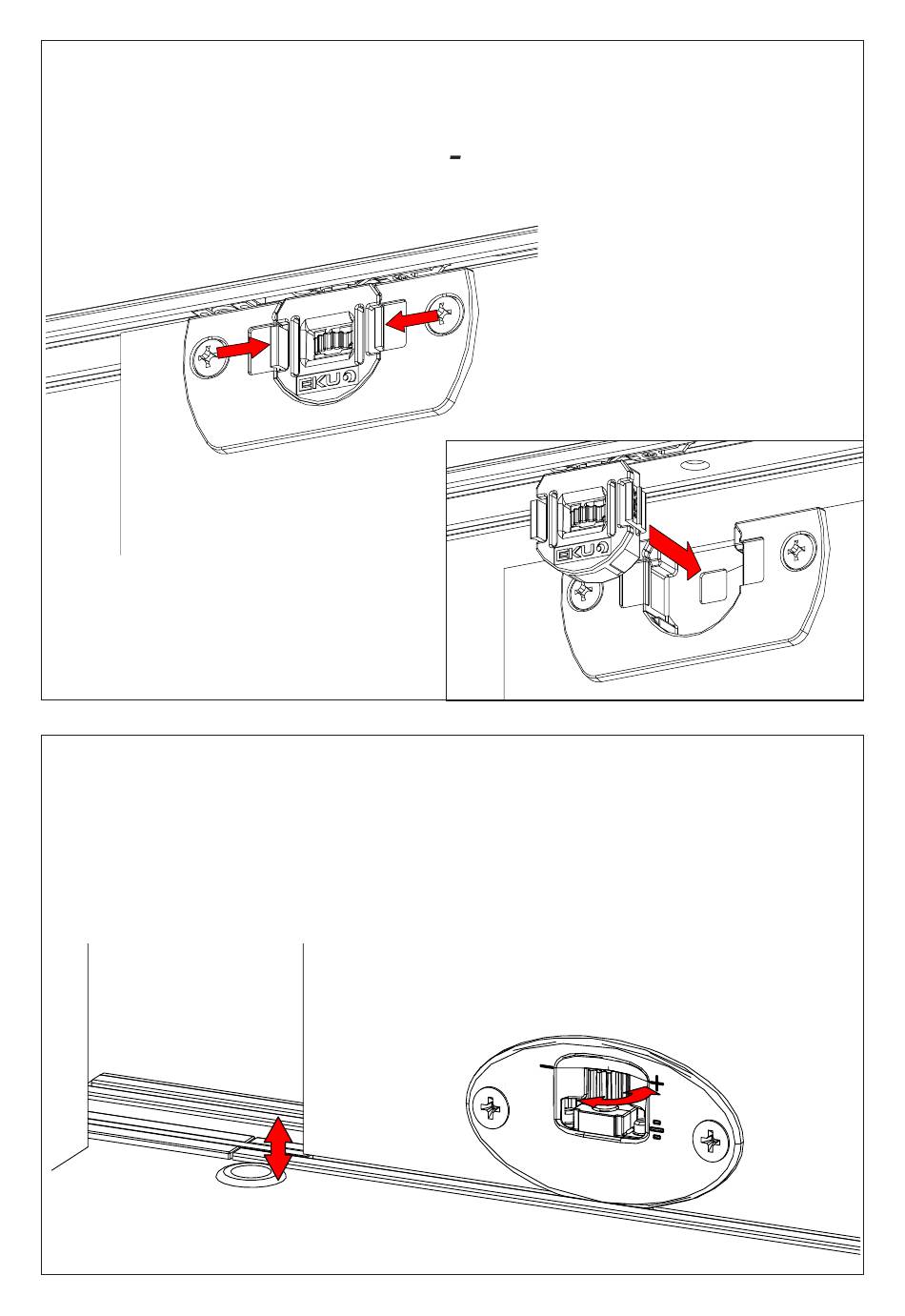 -

EKU

EKU

-
+