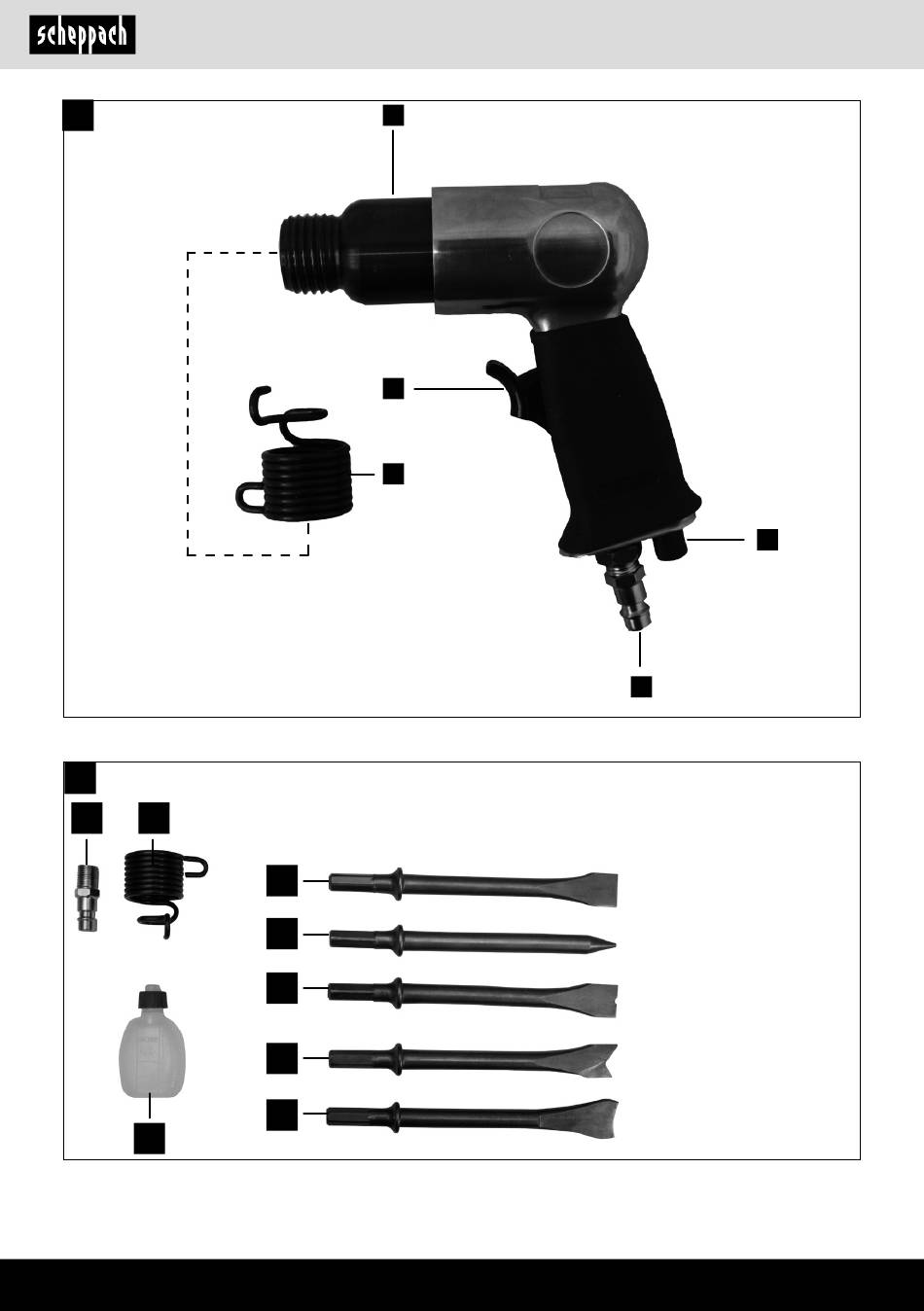 scheppach