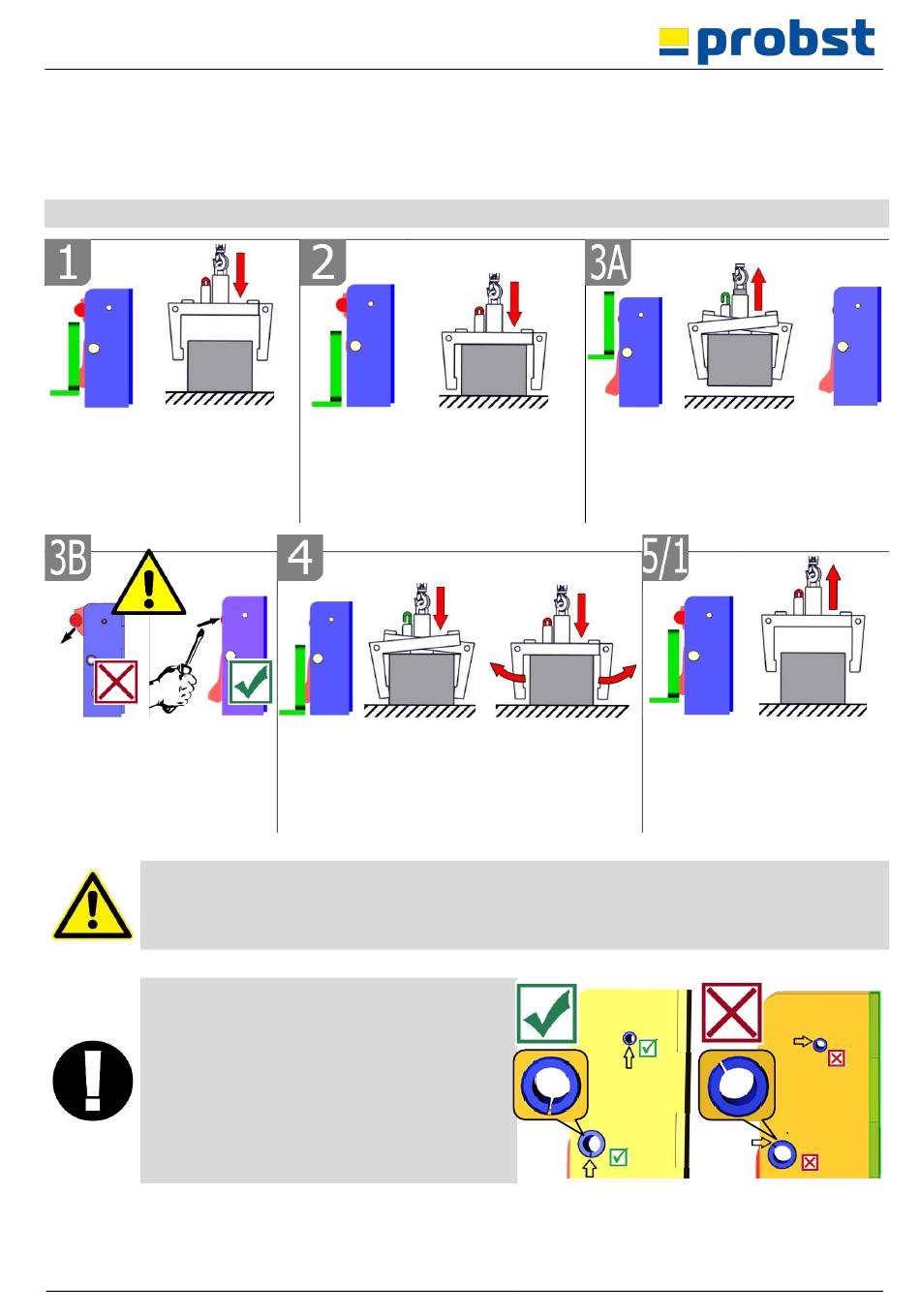 probst

1

2

3A

3B

4

5/1