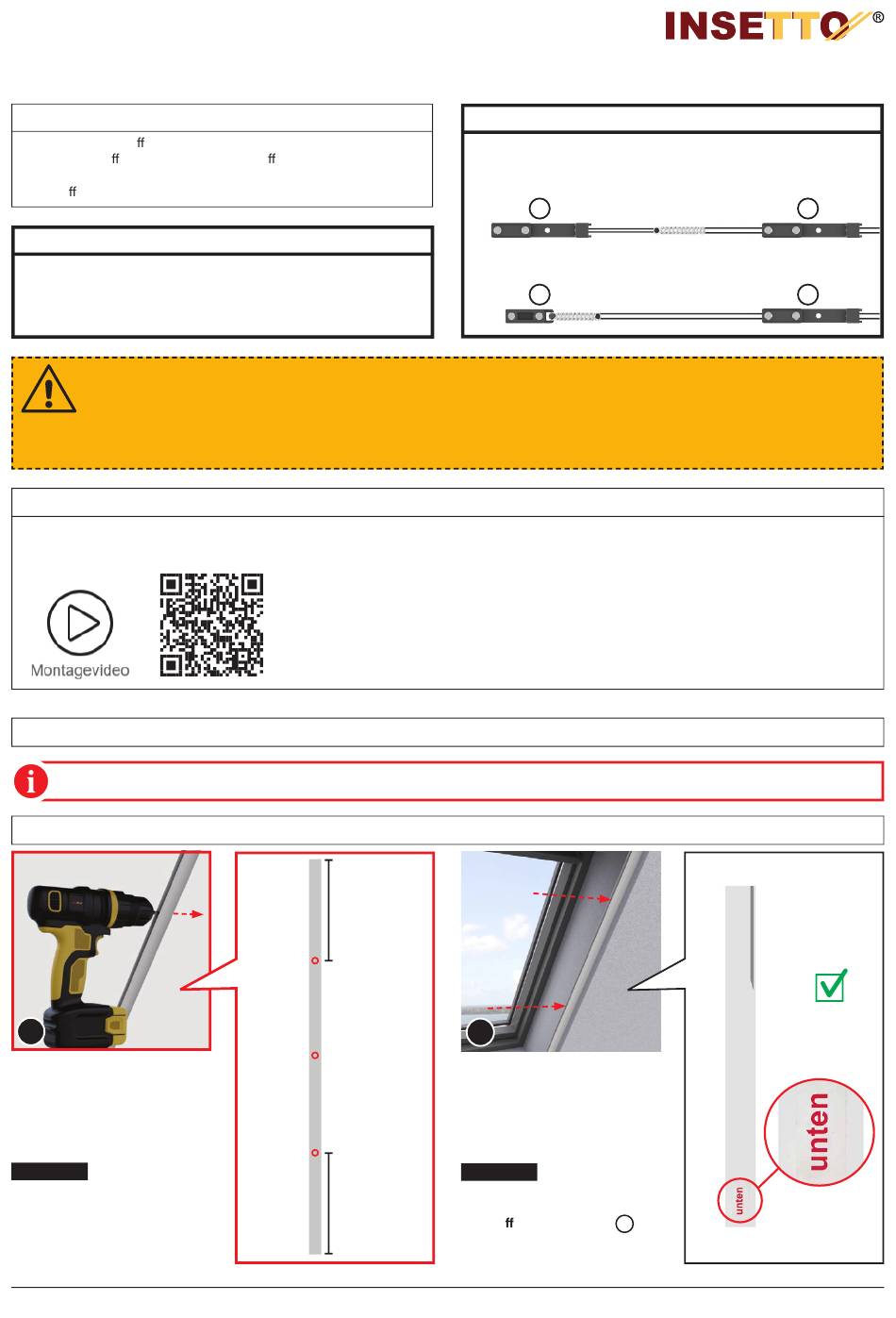 INSETTO®

ff
ff ff
ff

Montagevideo

unten

unten

ff