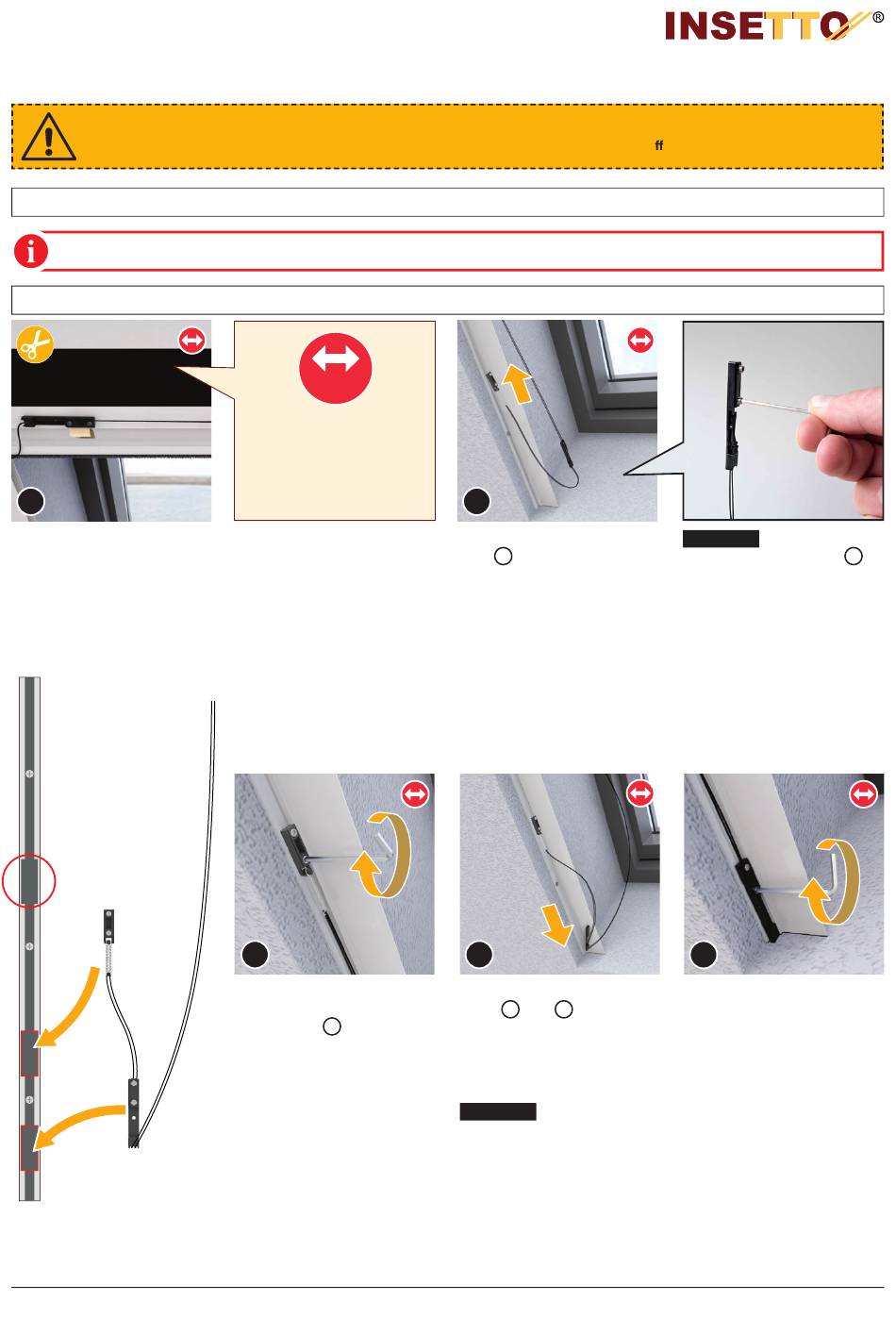 INSETTO®

ff