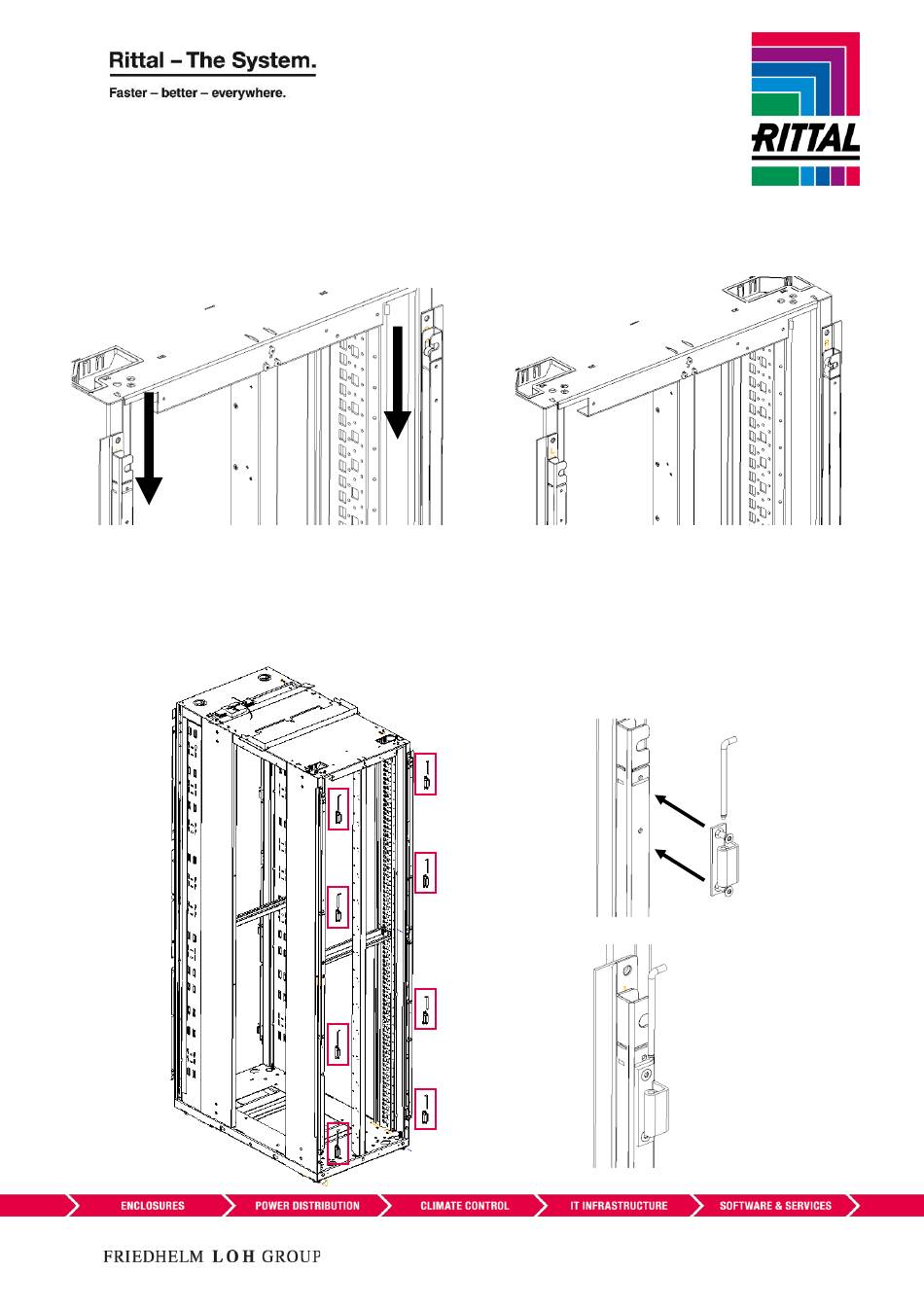 Rittal – The System.

Faster – better – everywhere.

RITTAL

ENCLOSURES POWER DISTRIBUTION CLIMATE CONTROL IT INFRASTRUCTURE SOFTWARE & SERVICES

FRIEDHELM LOH GROUP