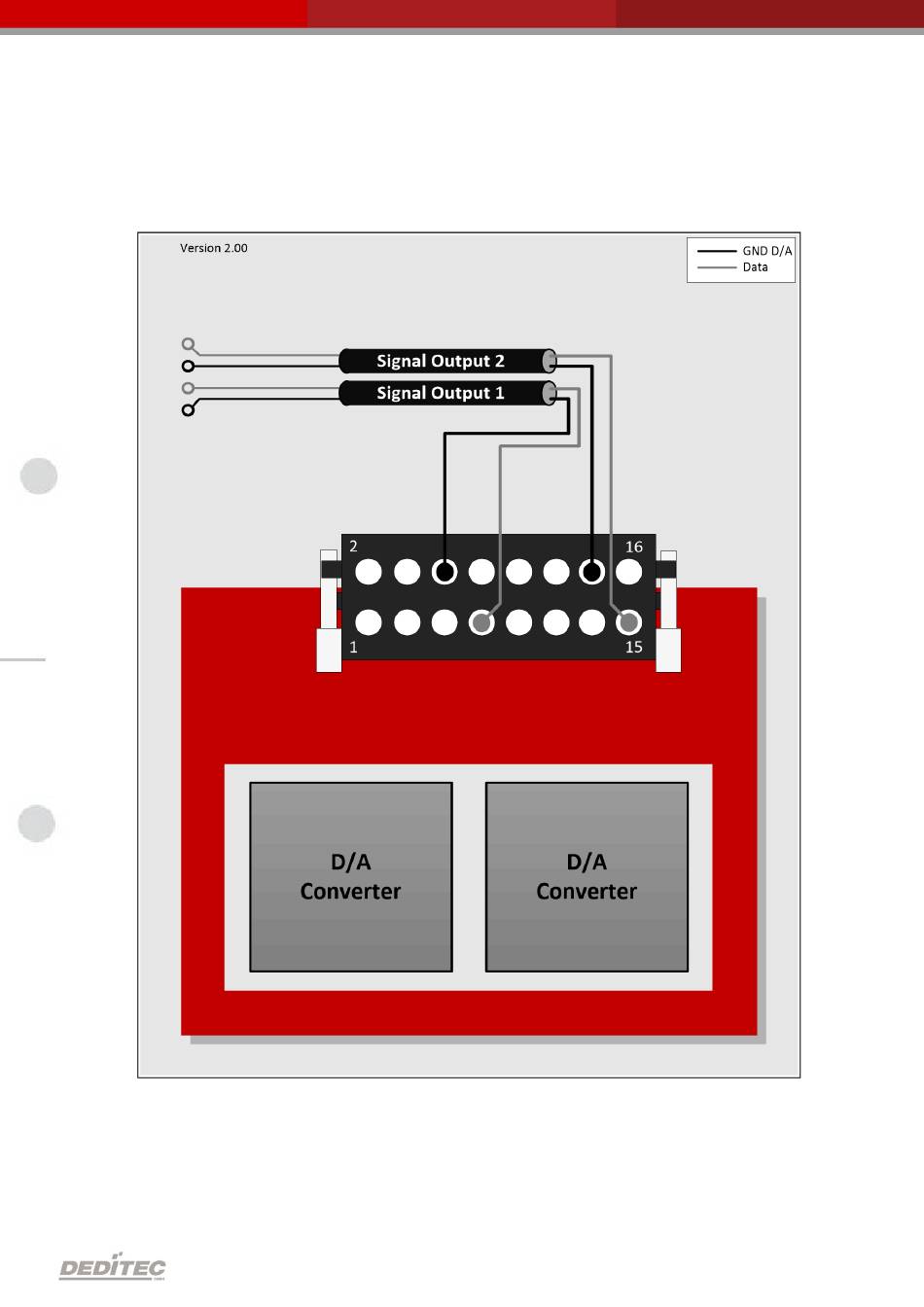 Version 2.00

GND D/A
Data

Signal Output 2
Signal Output 1

2
16
1
15

D/A
Converter

D/A
Converter

DEDITEC