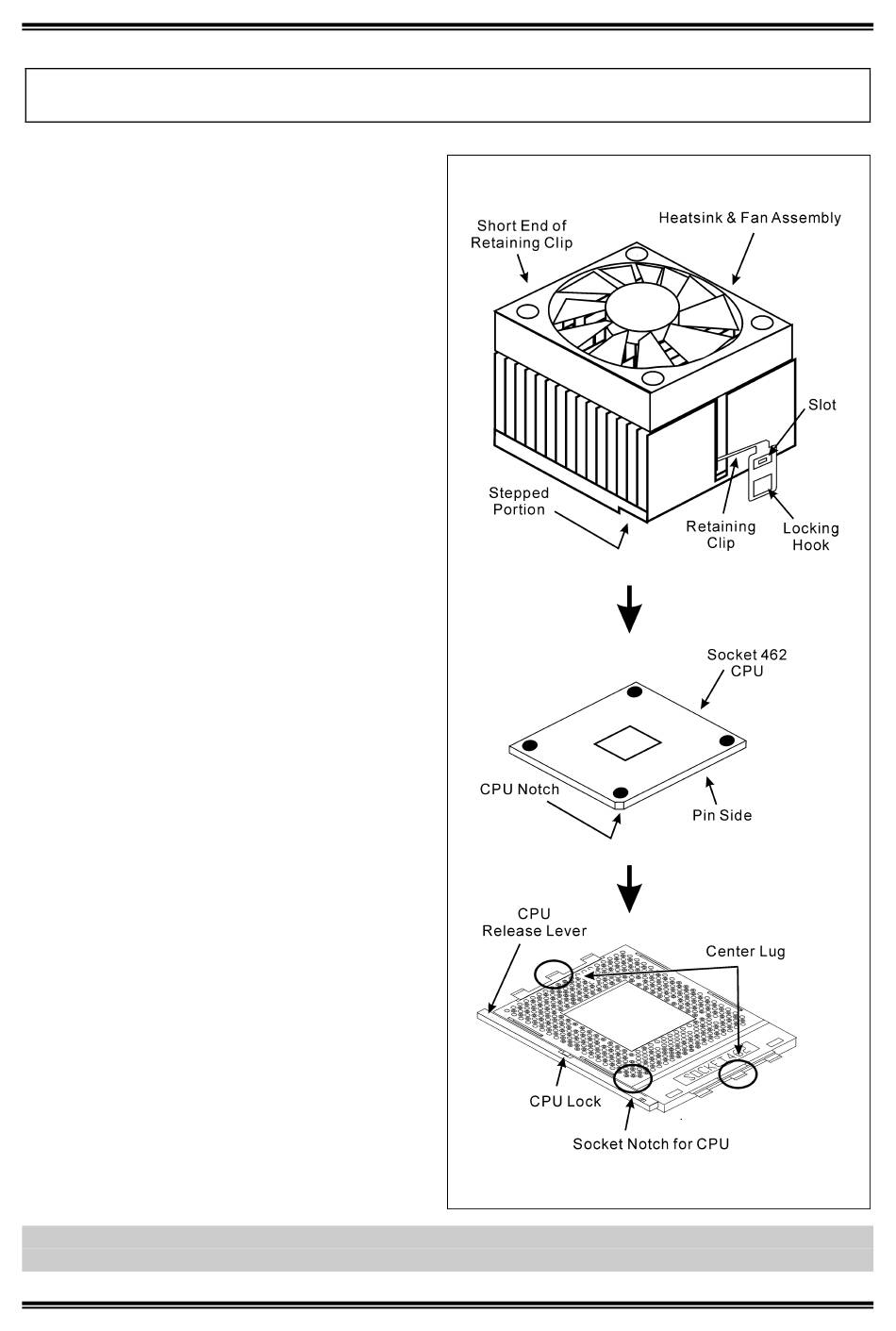 Short End of Retaining Clip

Heatsink & Fan Assembly

Slot

Stepped Portion

Retaining Clip

Locking Hook

Socket 462 CPU

CPU Notch

Pin Side

CPU Release Lever

Center Lug

CPU Lock

Socket Notch for CPU