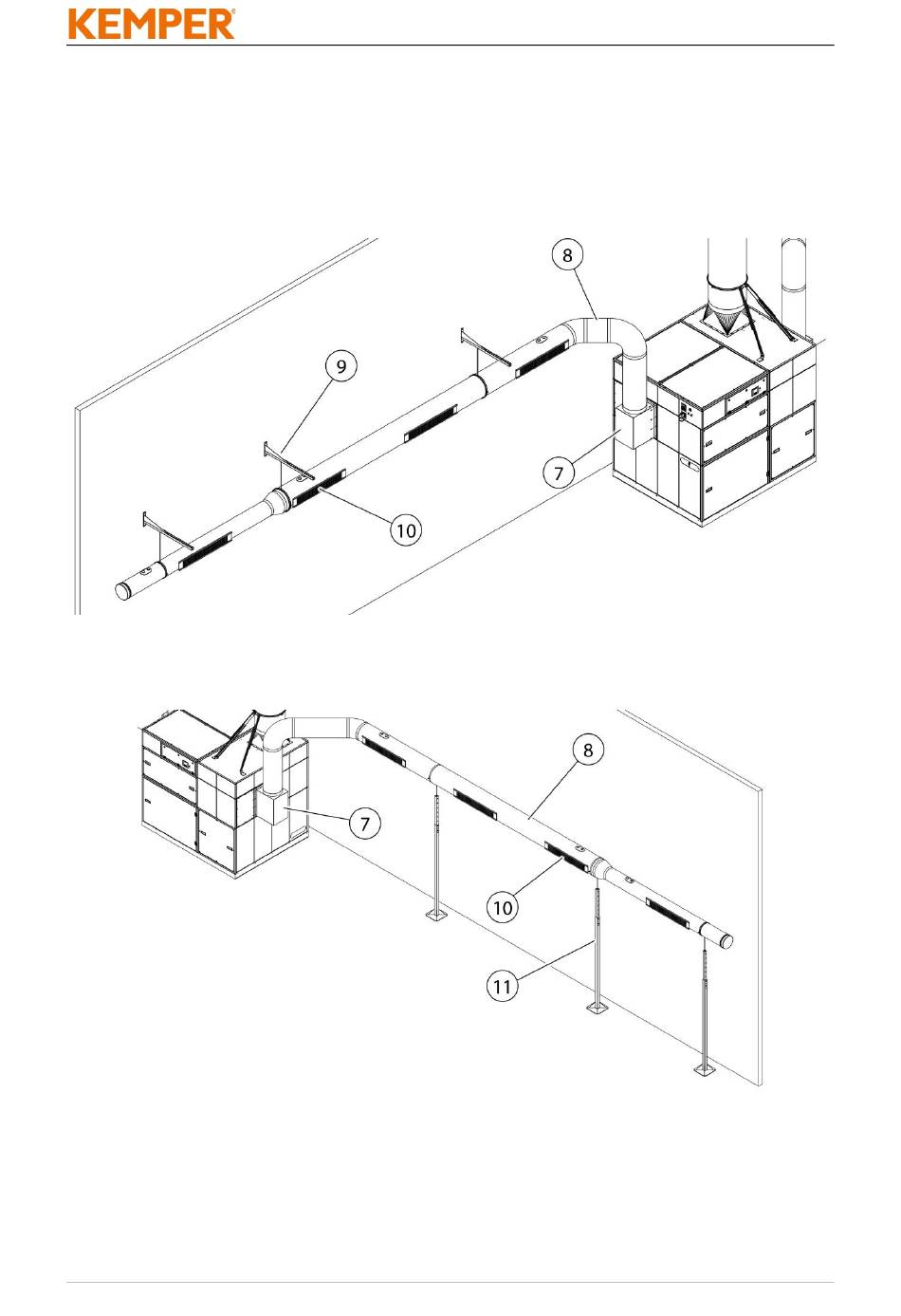 KEMPER®

8

9

7

10

8

7

10

11