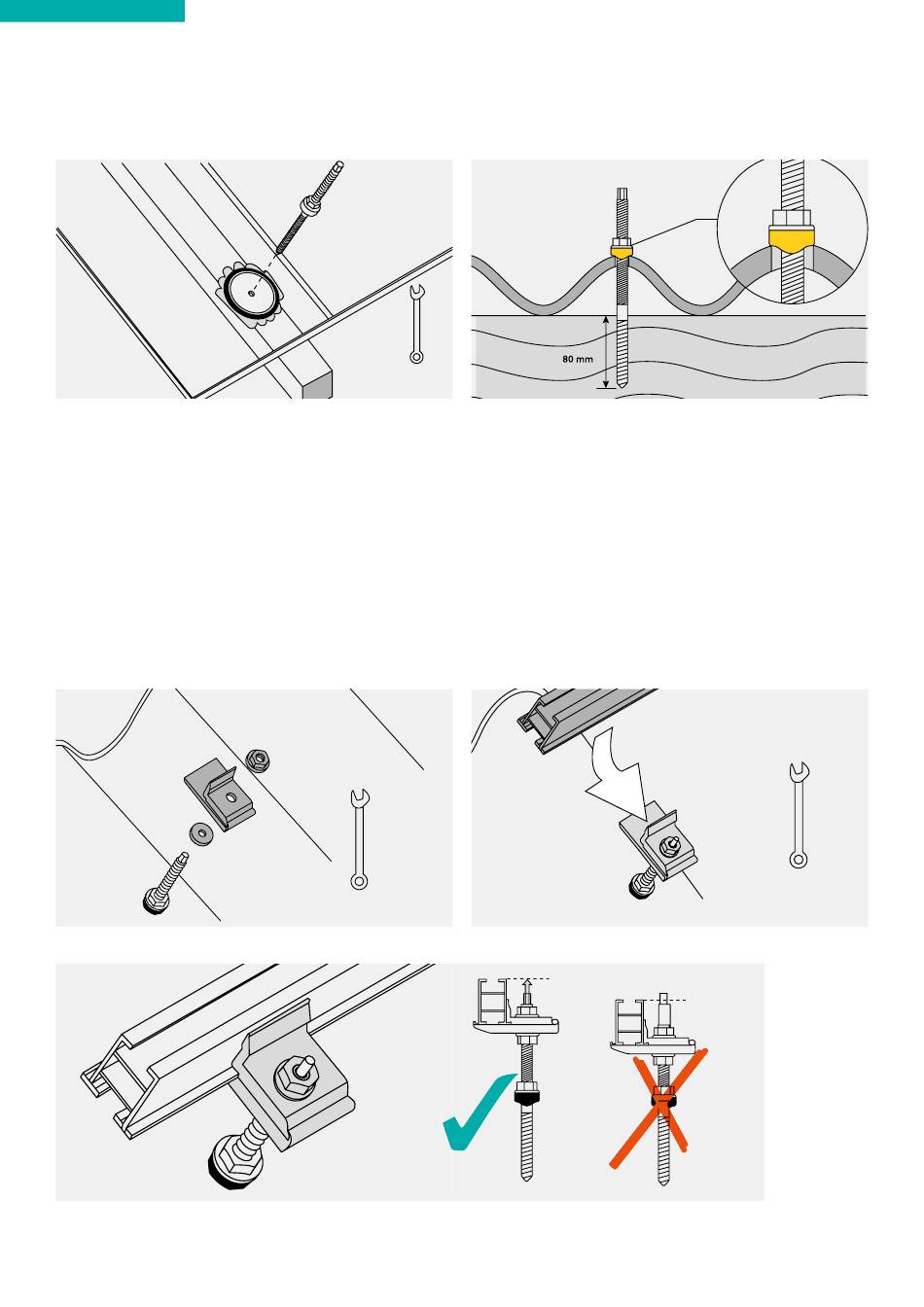 80 mm