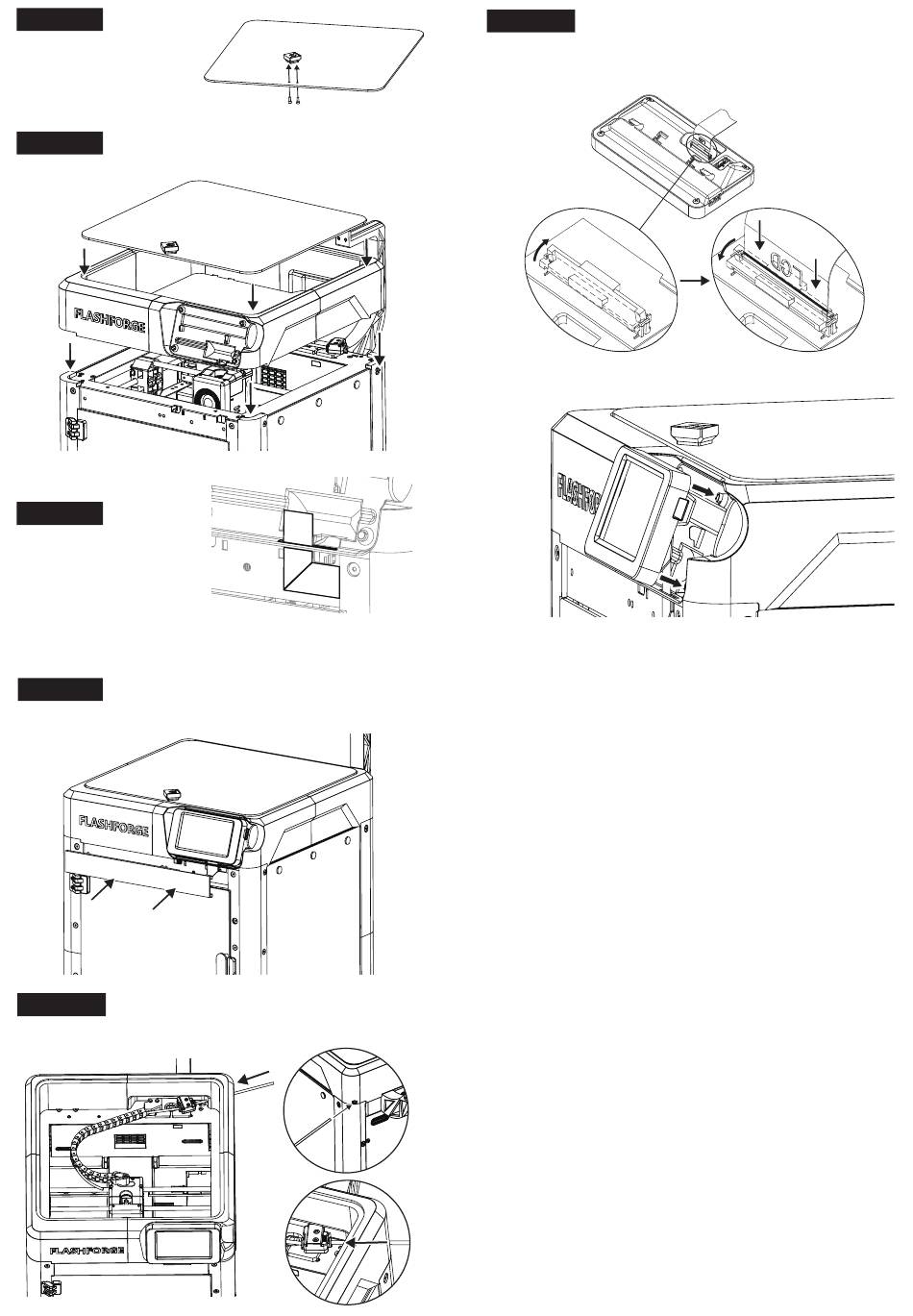 FLASHFORGE

LCD

FLASHFORGE

FLASHFORGE

FLASHFORGE