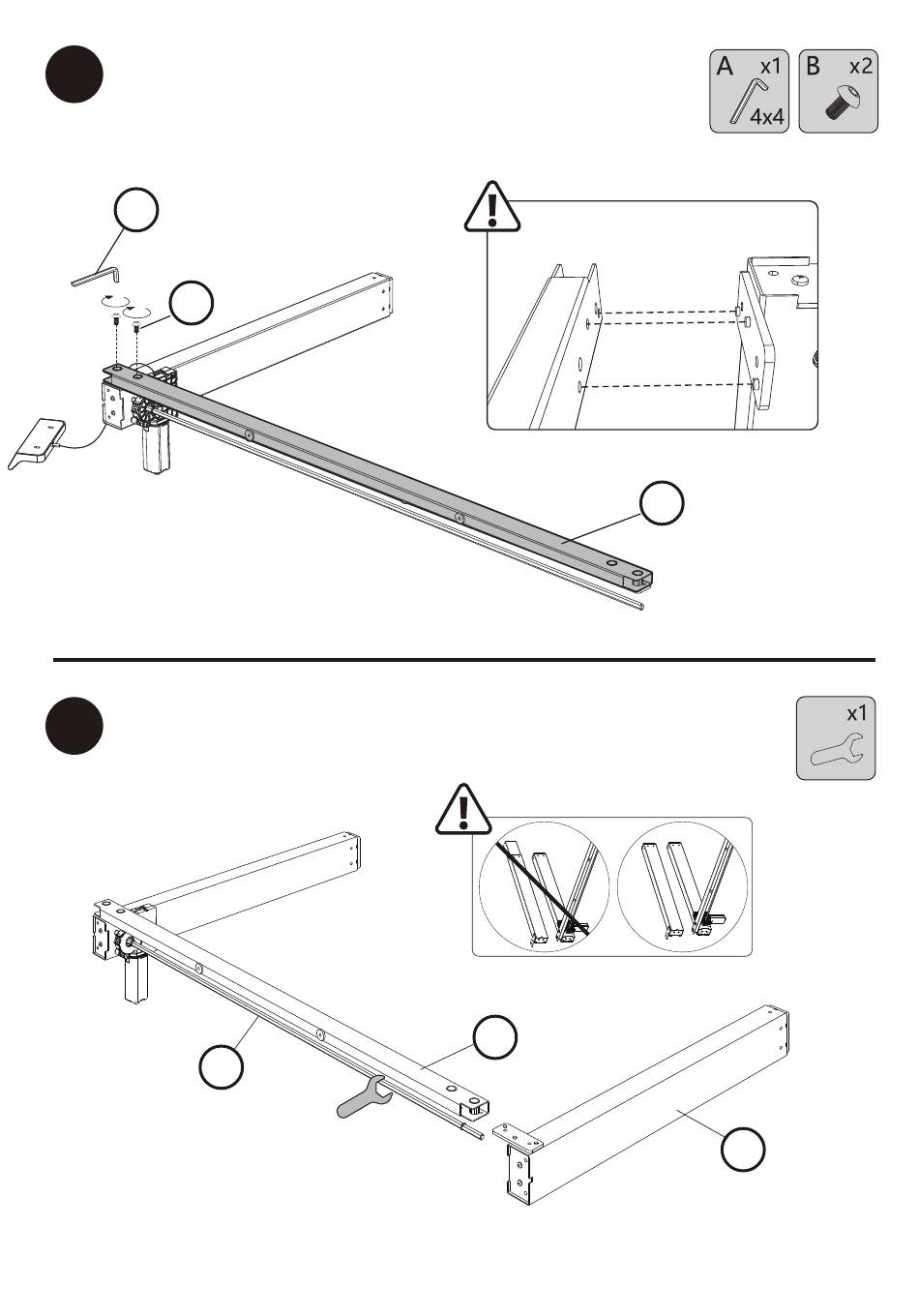 A x1
4x4
B x2

x1