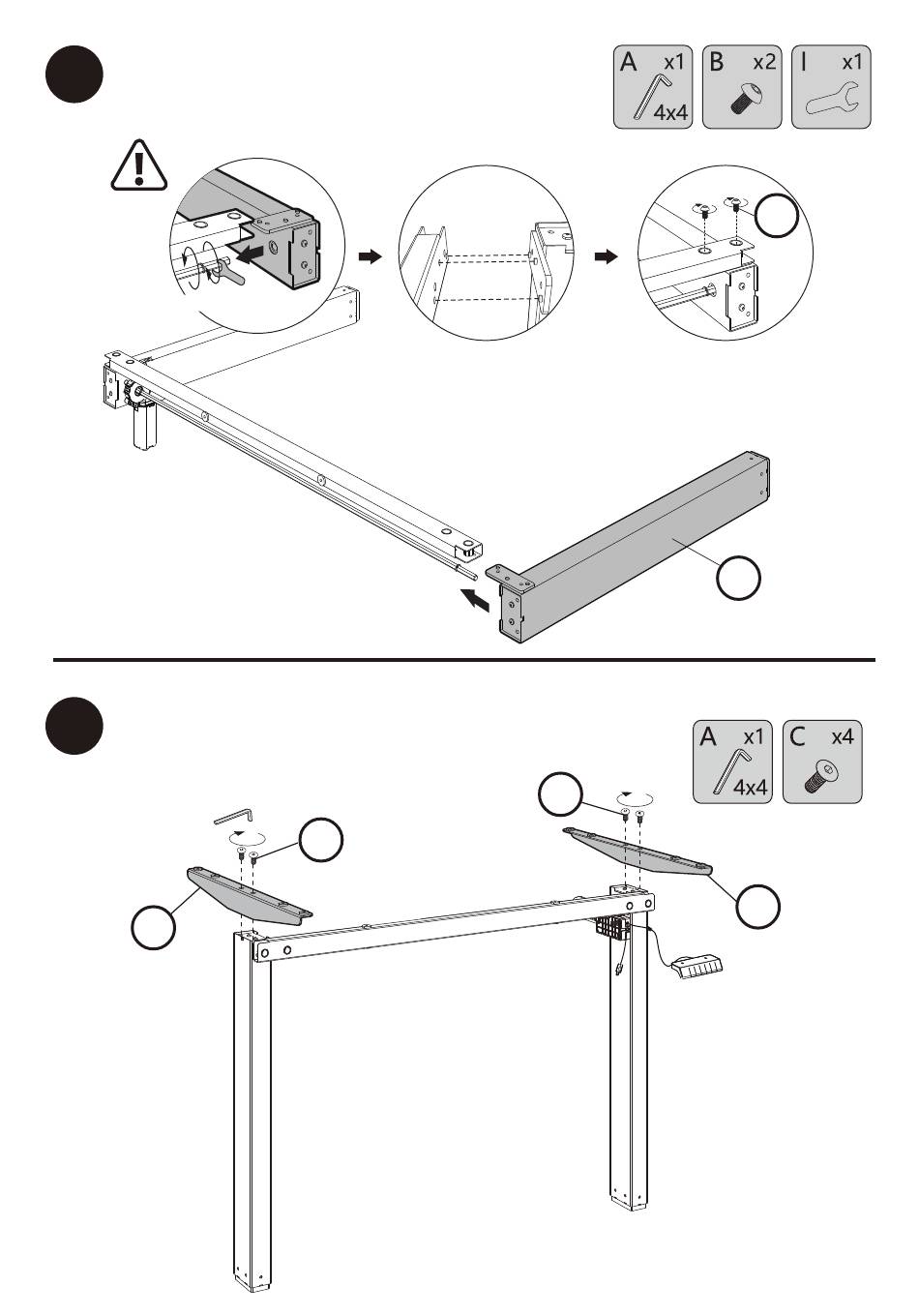 A x1
4x4
B x2
I x1

A x1
4x4
C x4