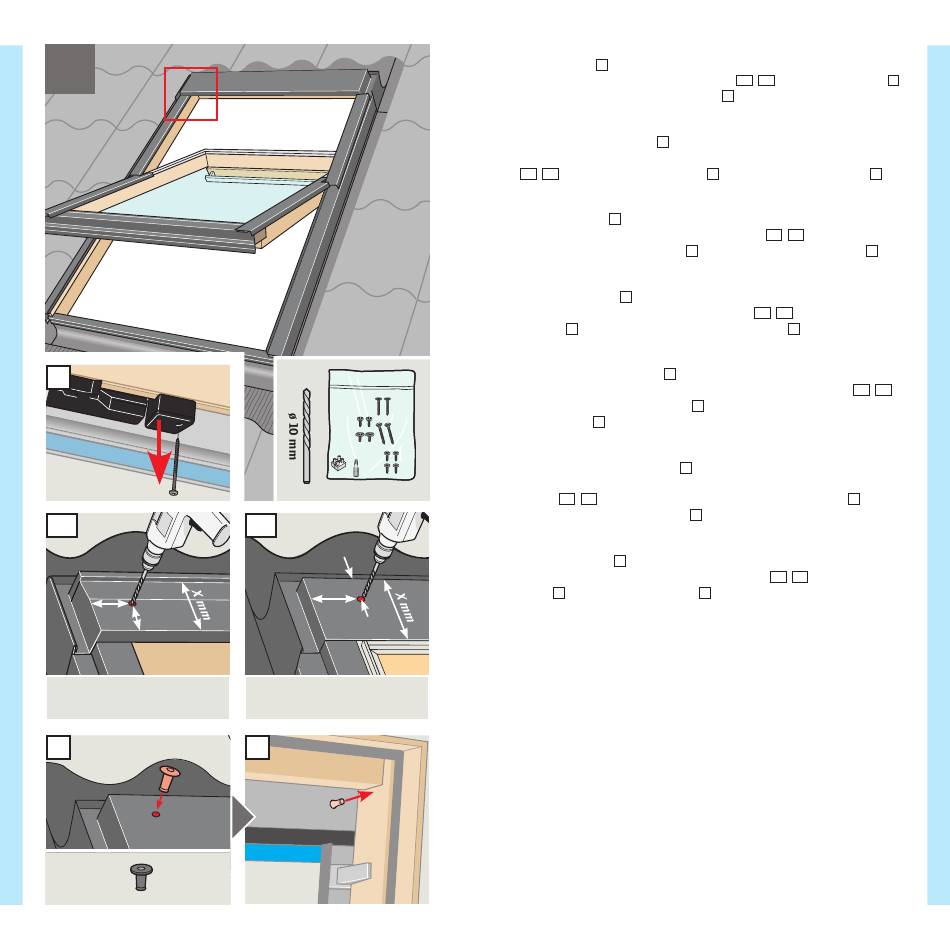 ø 10 mm

X mm

X mm