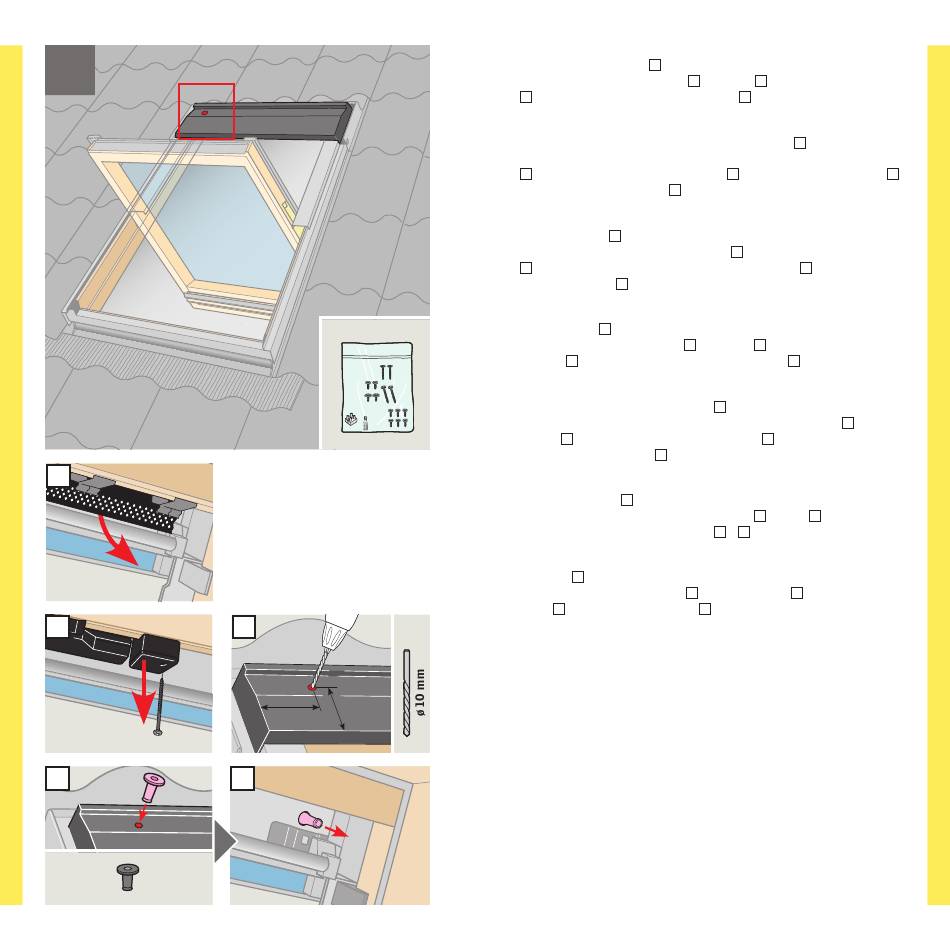 ø 10 mm