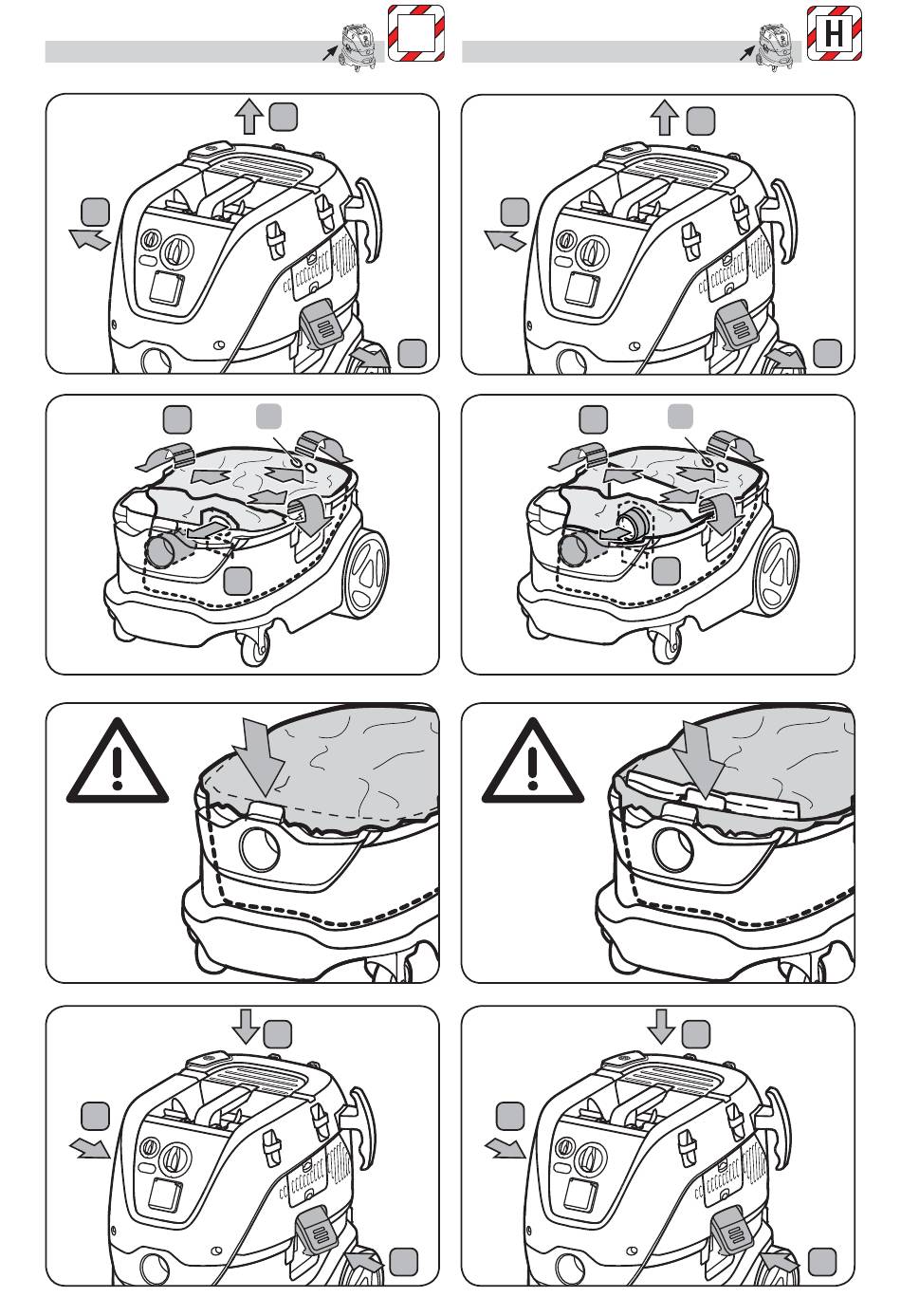 H