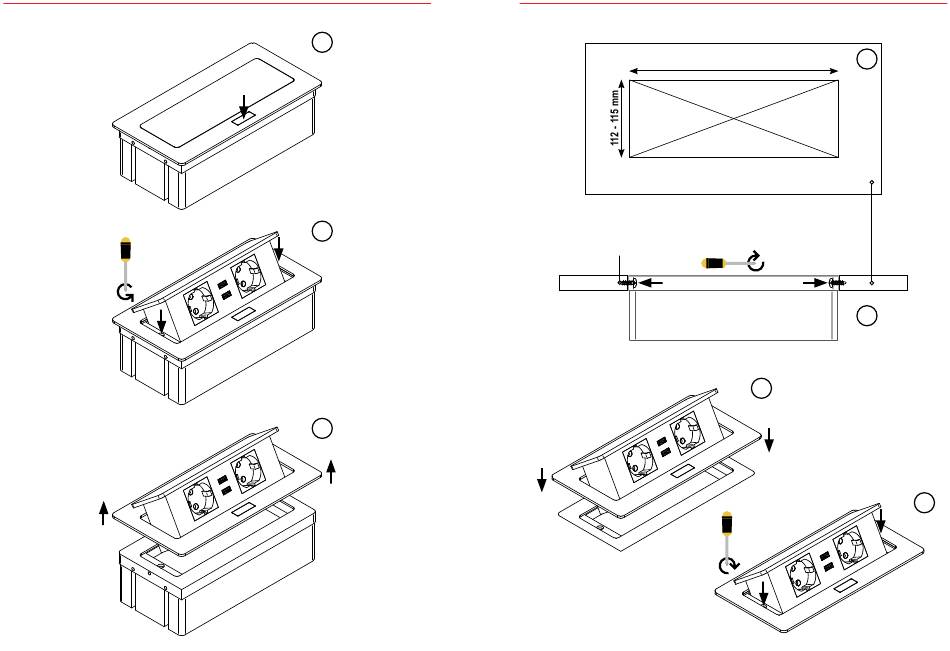 112 - 115 mm