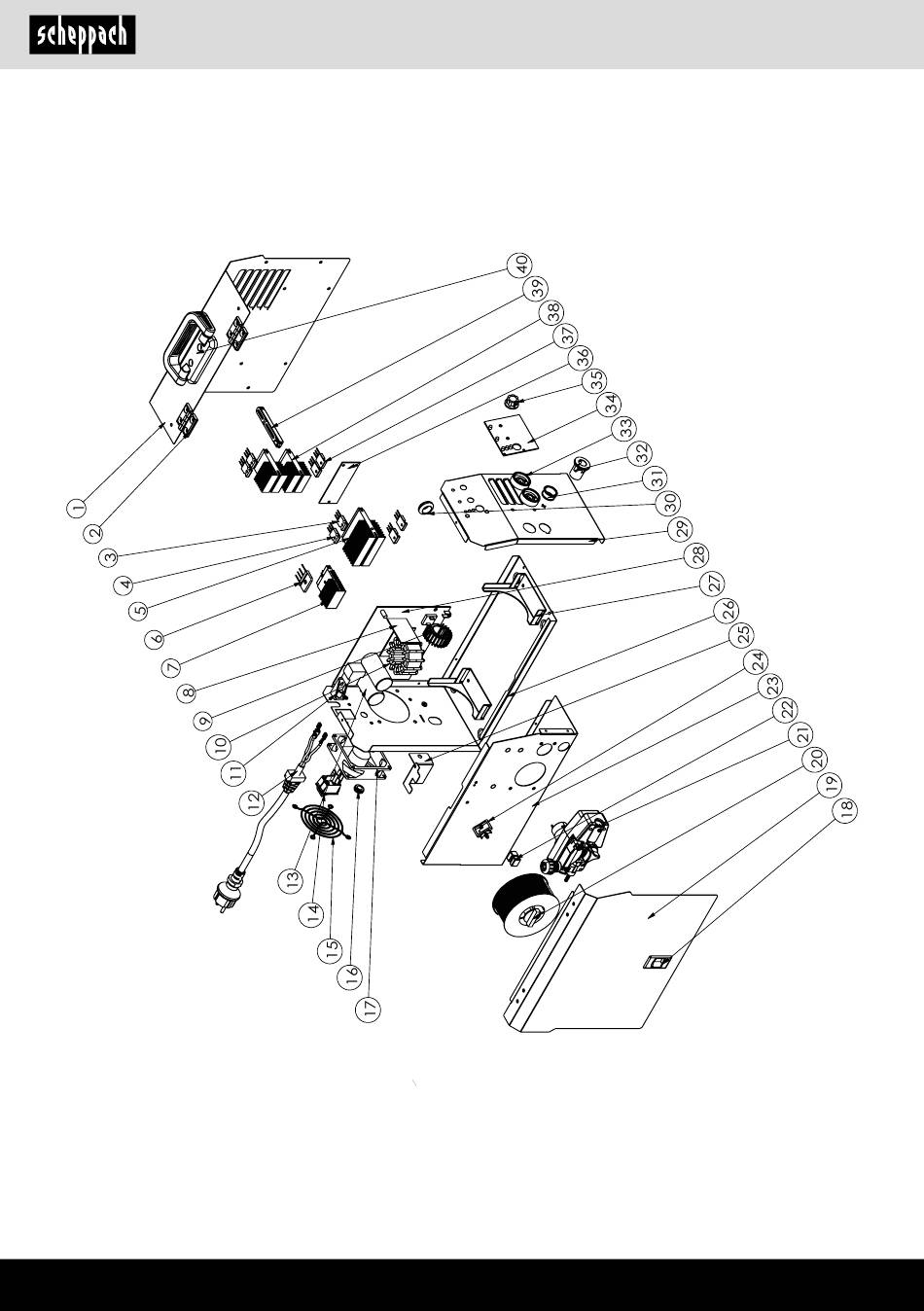 scheppach

1
2
3
4
5
6
7
8
9
10
11
12
13
14
15
16
17
18
19
20
21
22
23
24
25
26
27
28
29
30
31
32
33
34
35
36
37
38
39
40