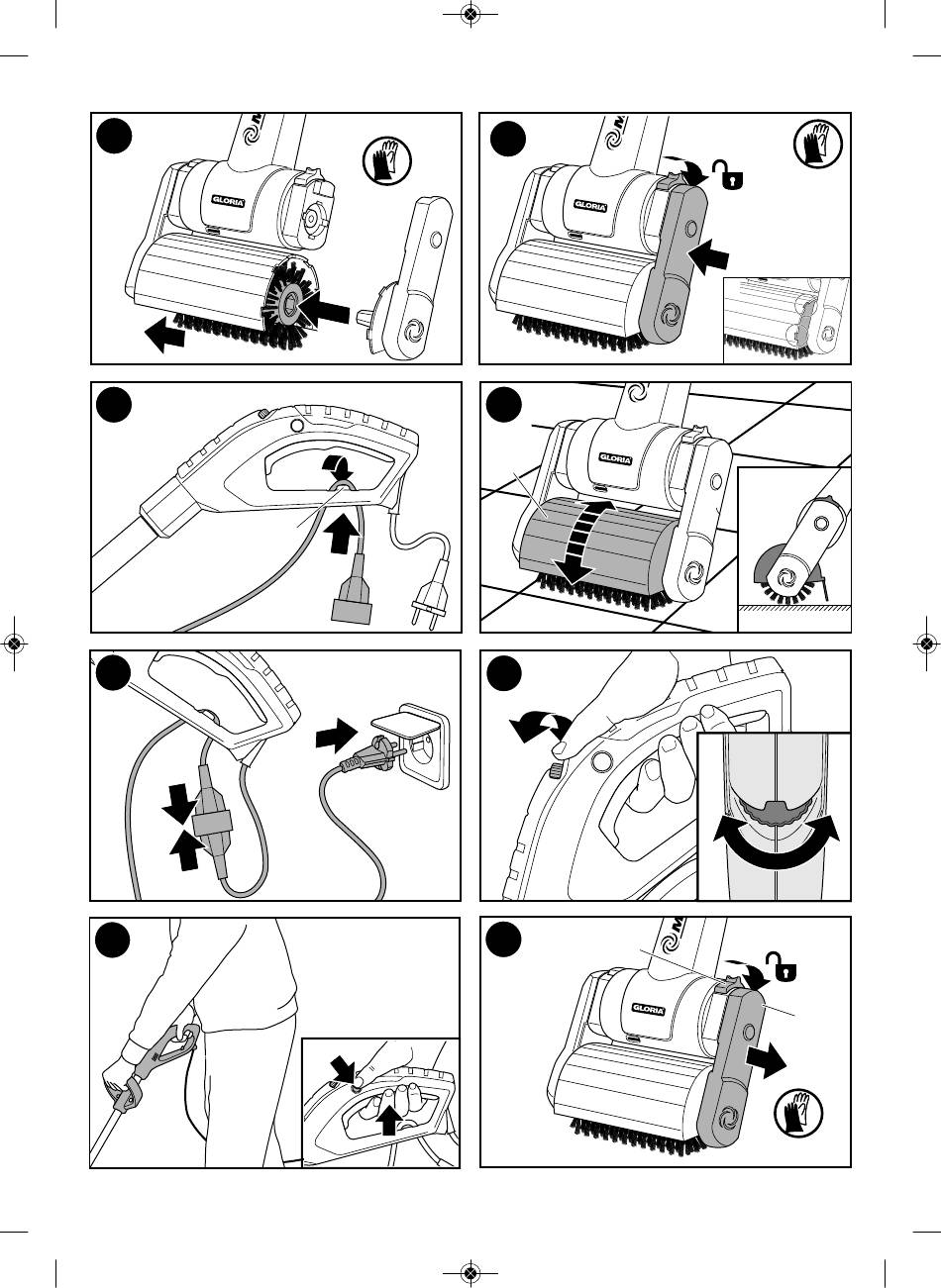 GLORIA

GLORIA

GLORIA

GLORIA