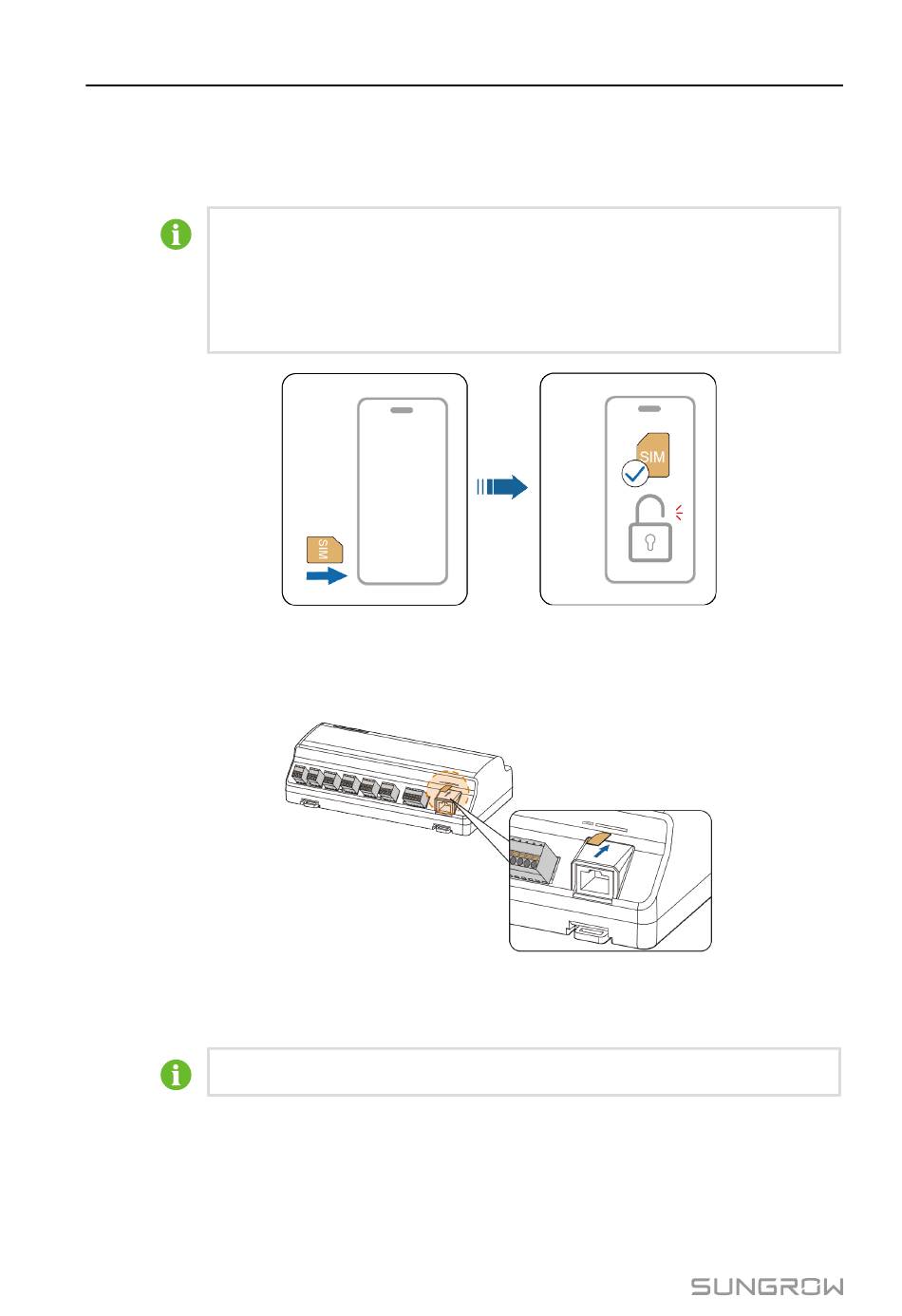 SIM

SIM

SUNGROW