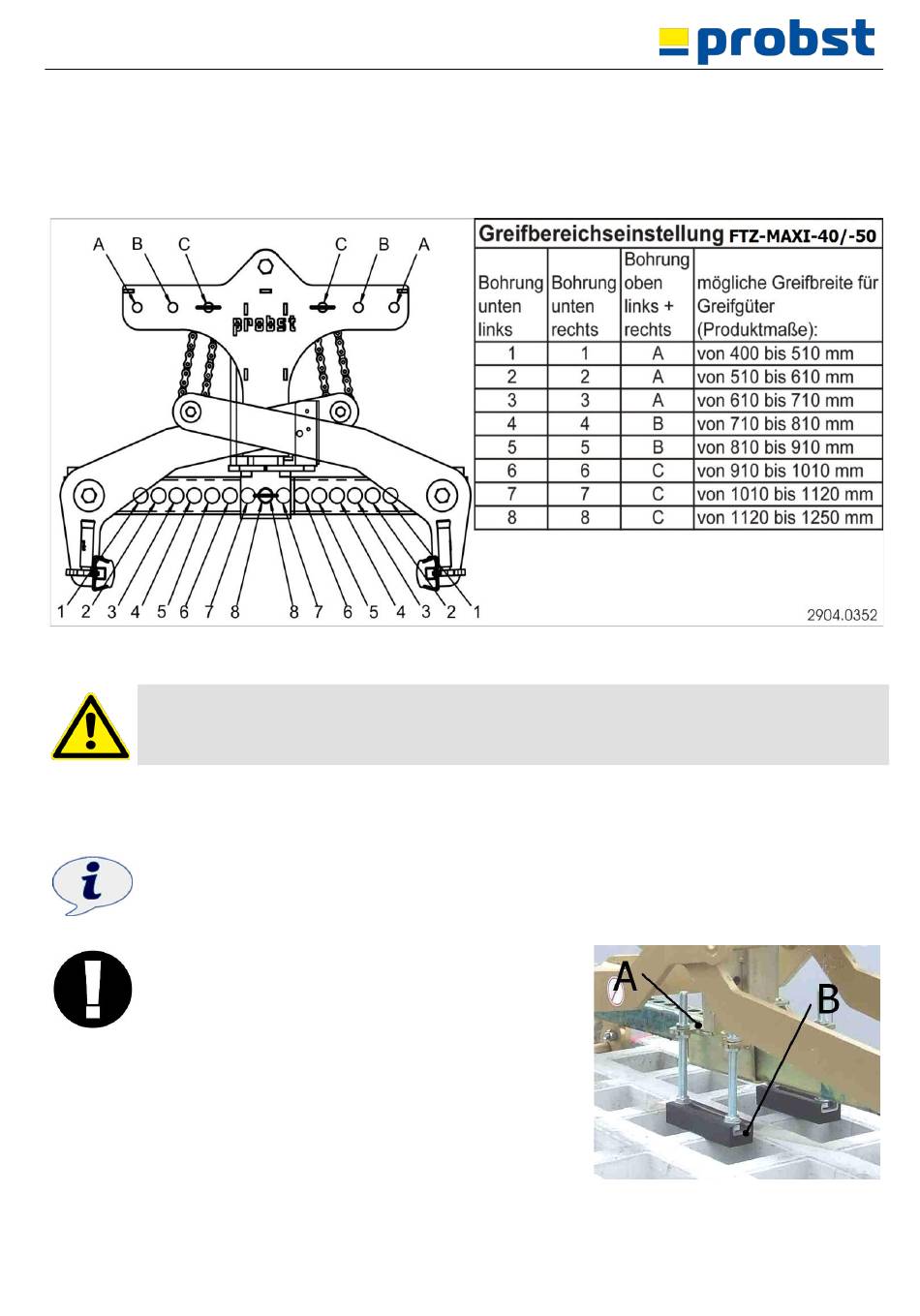 probst

A B C C B A

probst

1 2 3 4 5 6 7 8 8 7 6 5 4 3 2 1

Greifbereichseinstellung FTZ-MAXI-40/-50

| Bohrung unten links | Bohrung unten rechts | Bohrung oben links + rechts | mögliche Greifbreite für Greifgüter (Produktmaße): |
|---|---|---|---|
| 1 | 1 | A | von 400 bis 510 mm |
| 2 | 2 | A | von 510 bis 610 mm |
| 3 | 3 | A | von 610 bis 710 mm |
| 4 | 4 | B | von 710 bis 810 mm |
| 5 | 5 | B | von 810 bis 910 mm |
| 6 | 6 | C | von 910 bis 1010 mm |
| 7 | 7 | C | von 1010 bis 1120 mm |
| 8 | 8 | C | von 1120 bis 1250 mm |

2904.0352

A
B