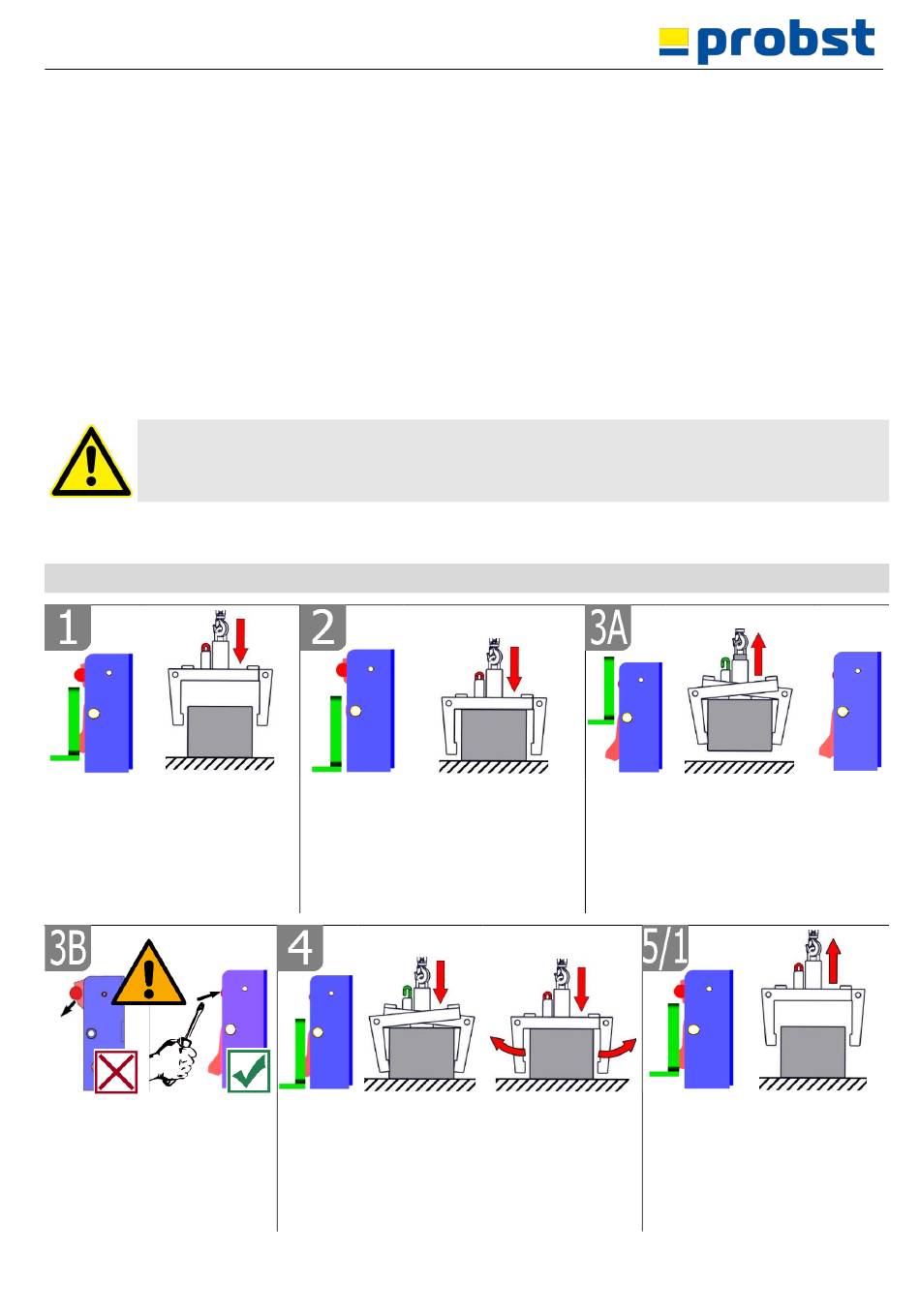 probst

1

2

3A

3B

4

5/1