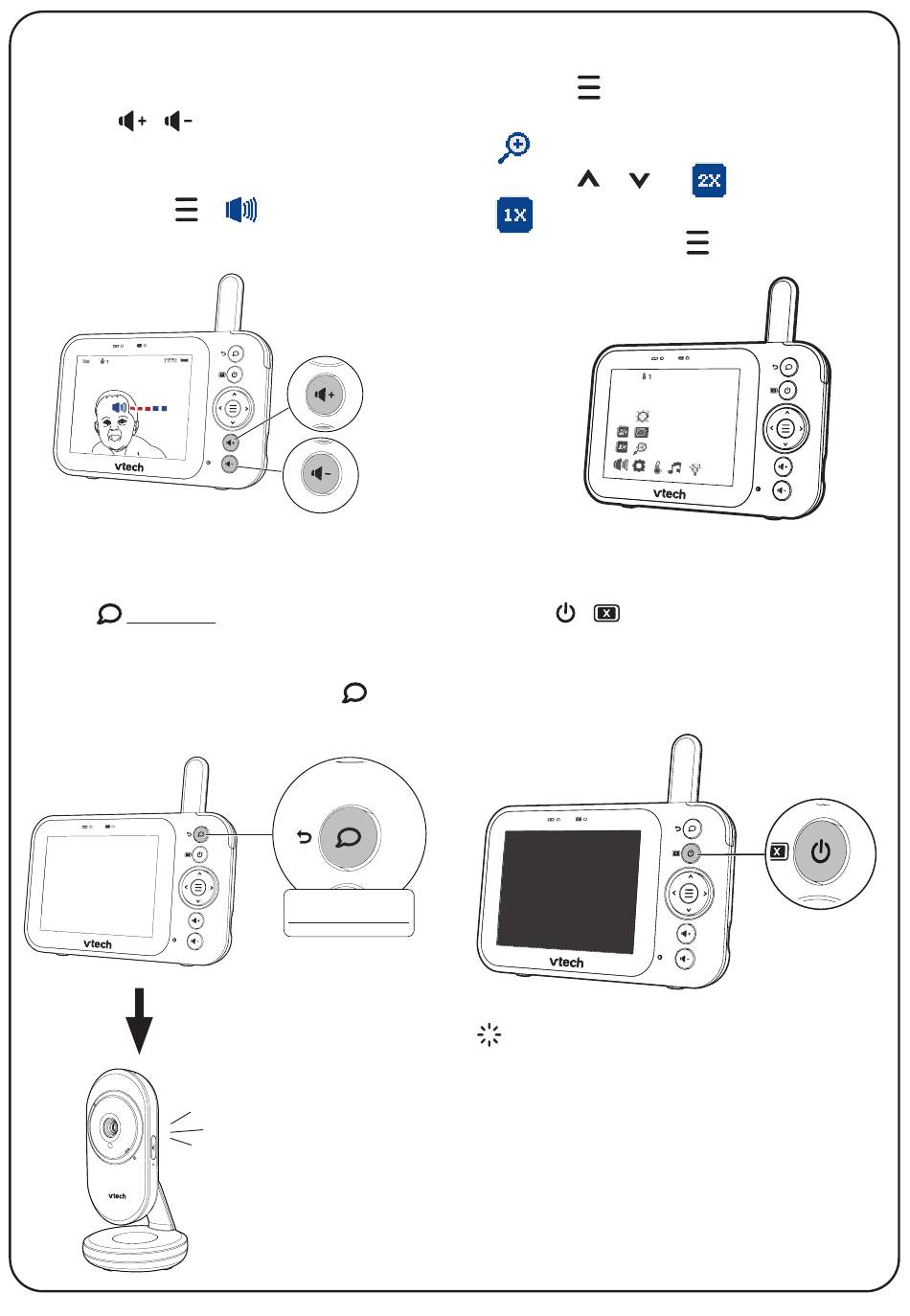 2X

1X

vtech

vtech

vtech

vtech

vtech