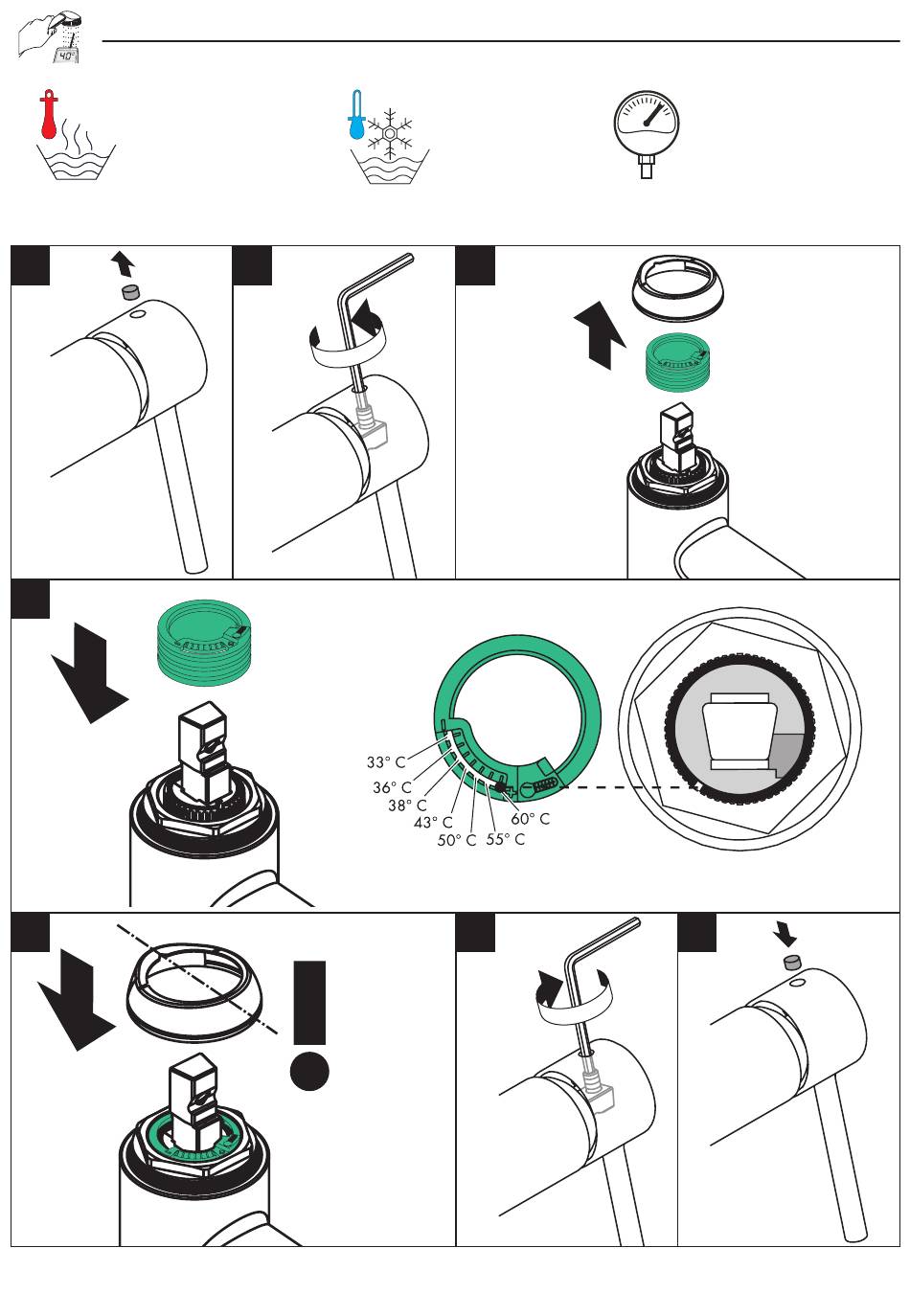 40°

33° C
36° C
38° C
43° C
50° C
55° C
60° C