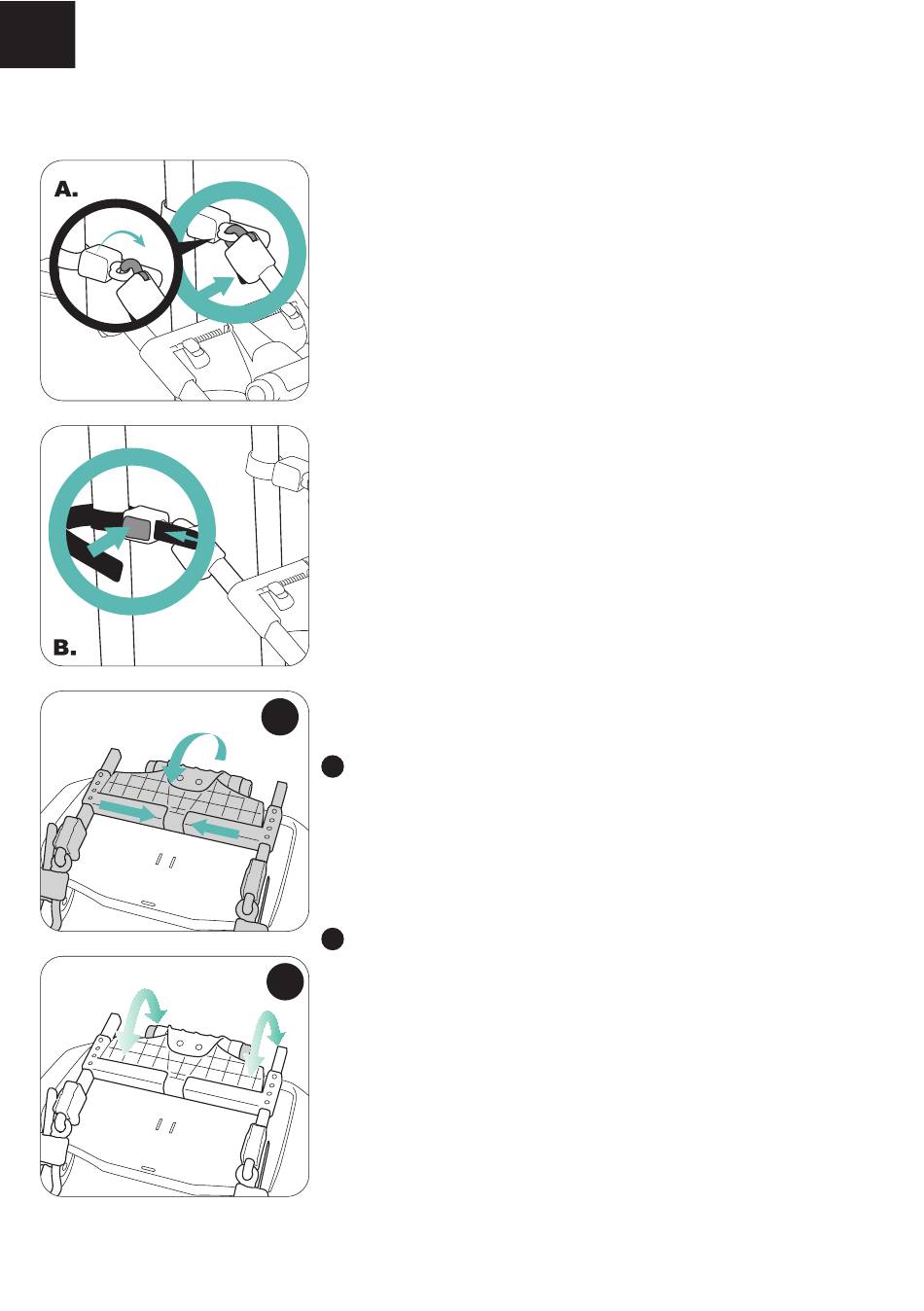 A.

B.