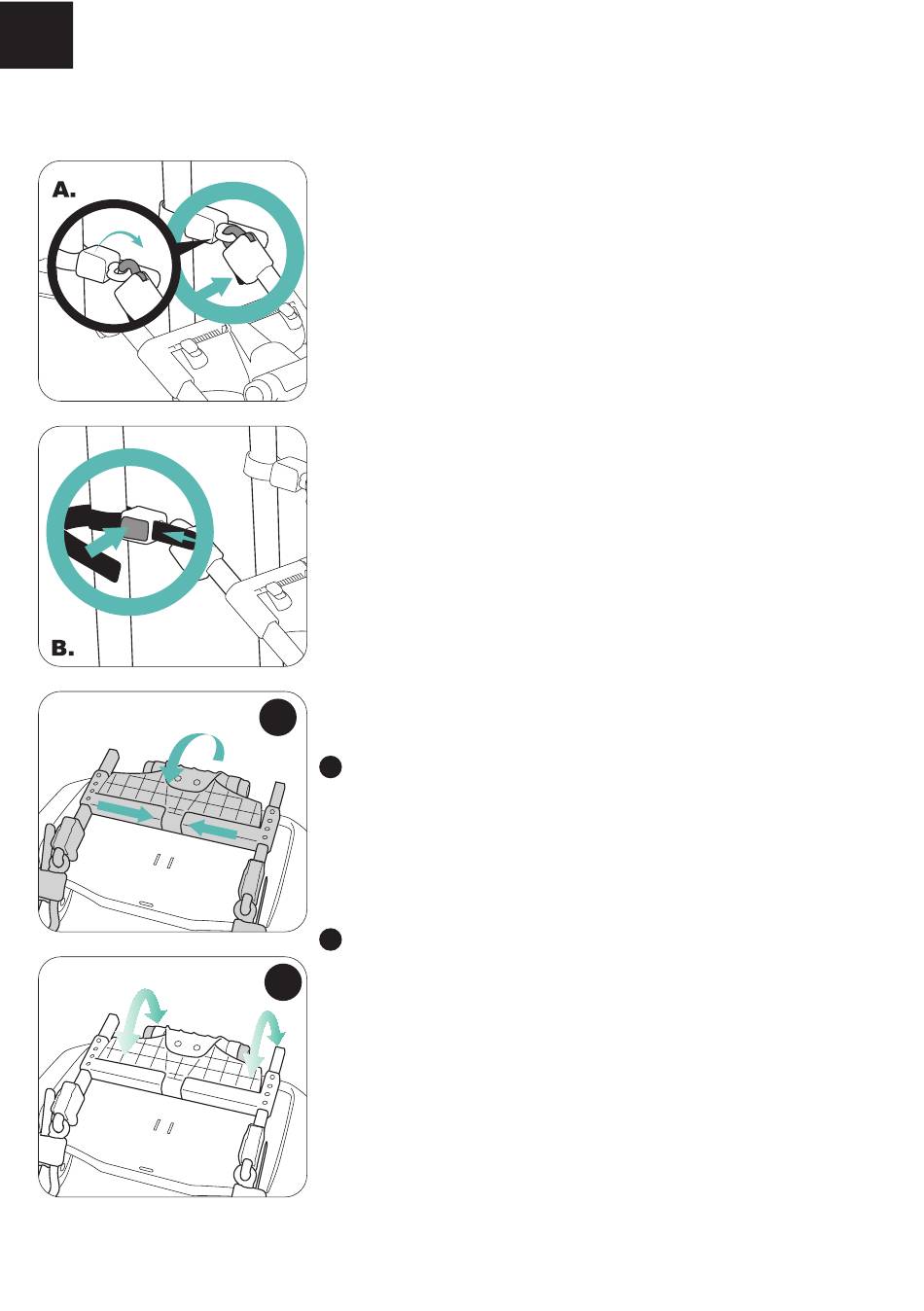 A.

B.