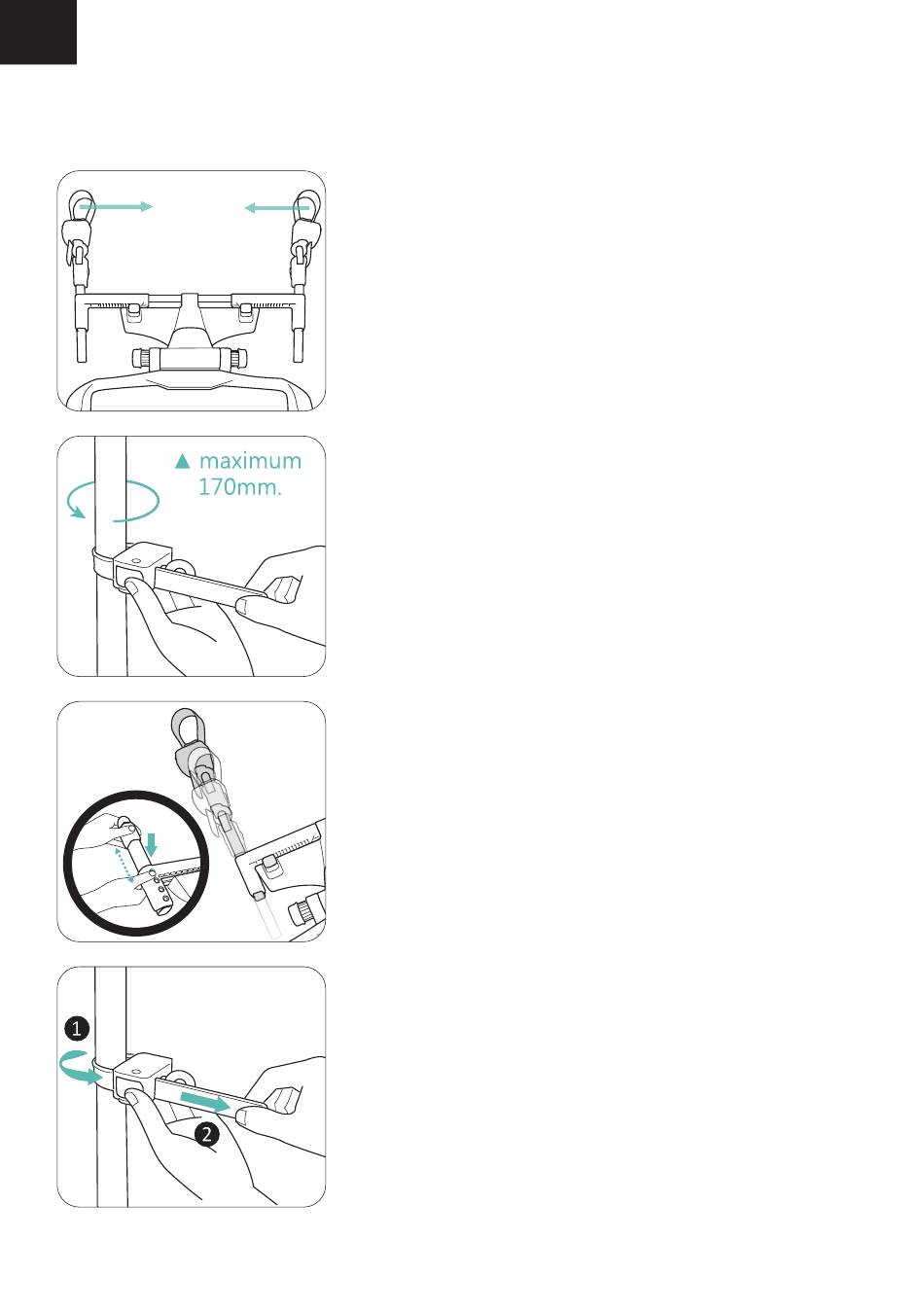 ▲ maximum 170mm.

1

2